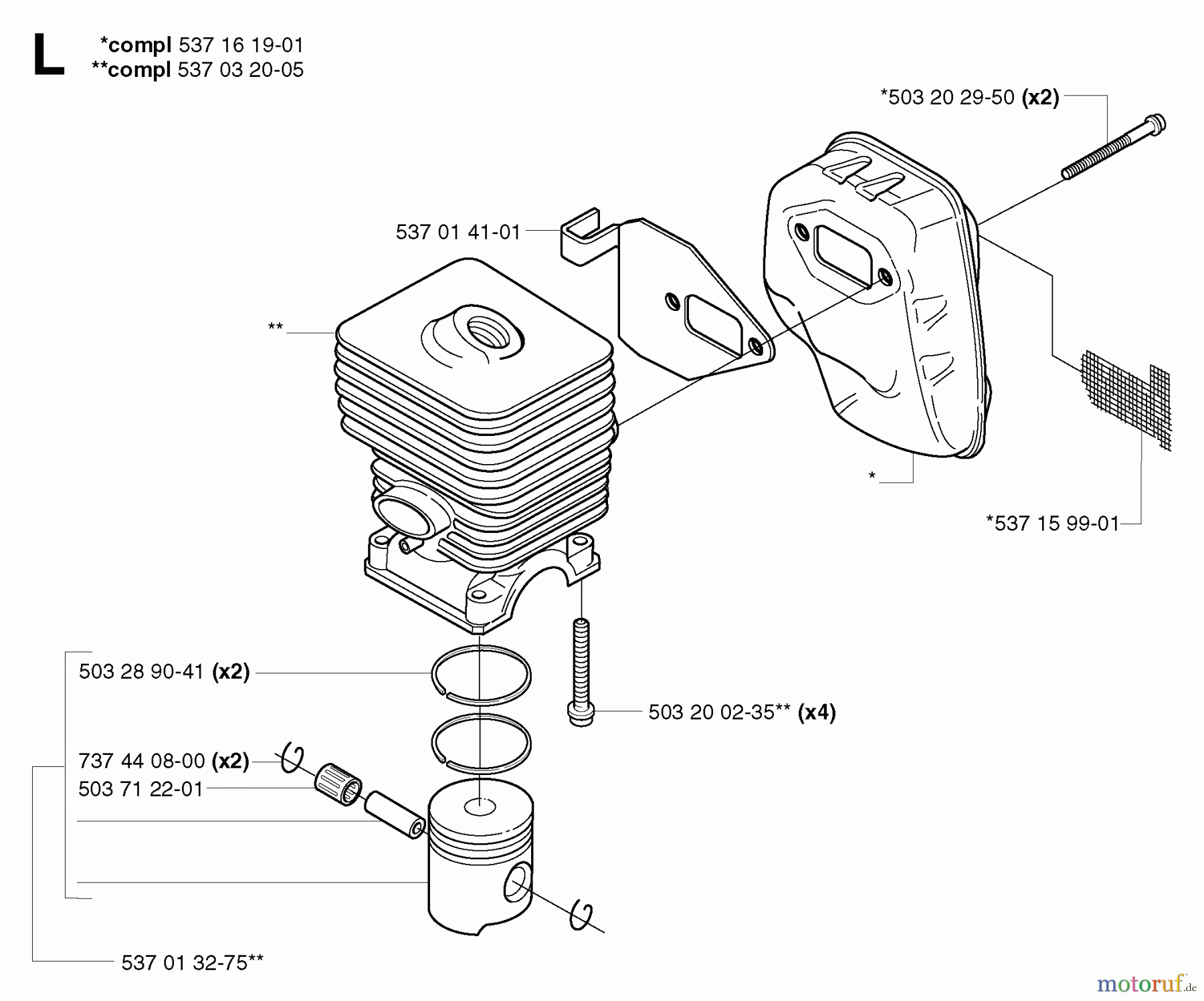 L

*compl 537 16 19-01
**compl 537 03 20-05

*503 20 29-50 (x2)

537 01 41-01

**

*

*537 15 99-01

503 28 90-41 (x2)

503 20 02-35** (x4)

737 44 08-00 (x2)
503 71 22-01

537 01 32-75**

motoruf.de