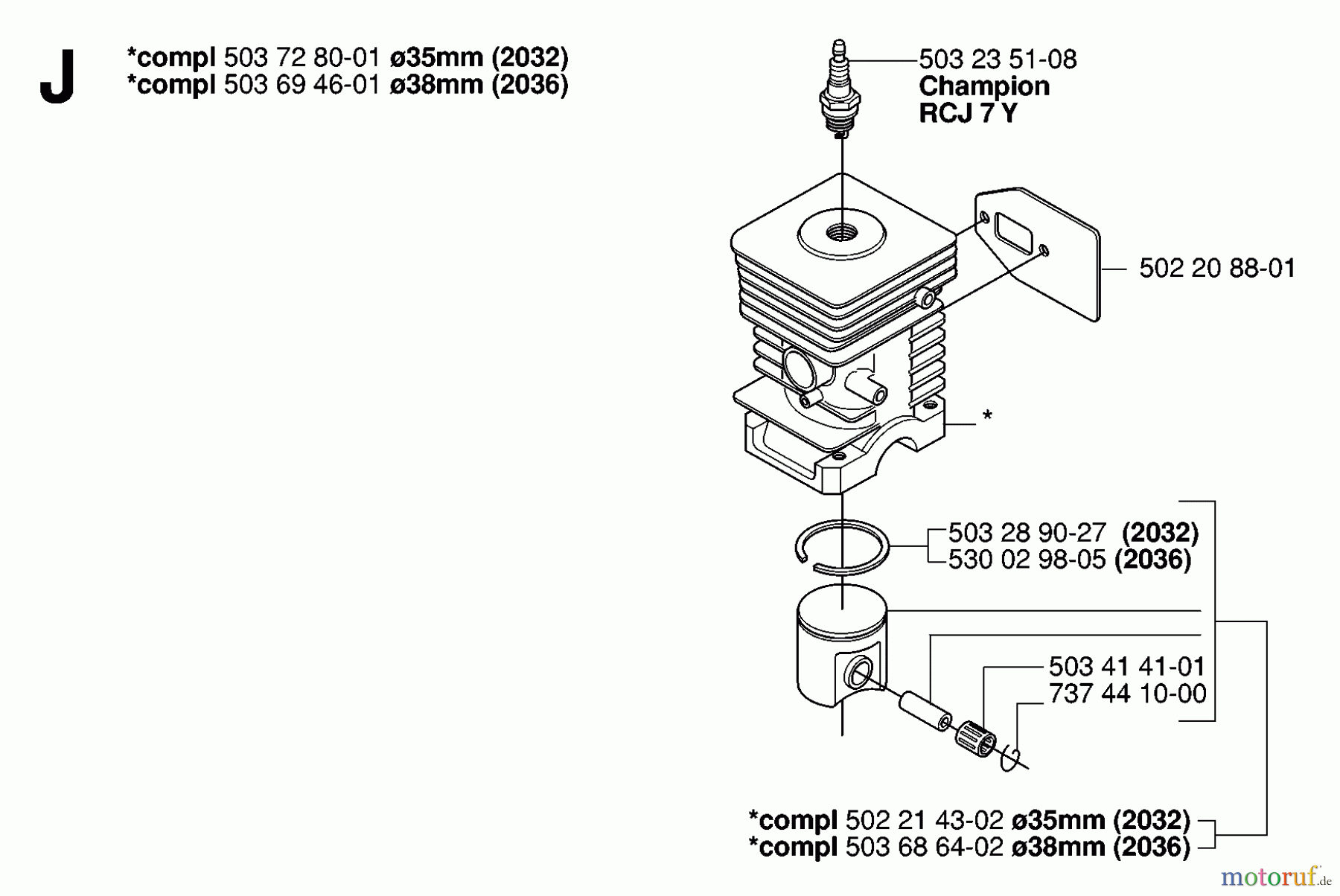 J

*compl 503 72 80-01 ø35mm (2032)
*compl 503 69 46-01 ø38mm (2036)

503 23 51-08
Champion
RCJ 7 Y

502 20 88-01

*

503 28 90-27 (2032)
530 02 98-05 (2036)

503 41 41-01
737 44 10-00

*compl 502 21 43-02 ø35mm (2032)
*compl 503 68 64-02 ø38mm (2036)

motoruf.de