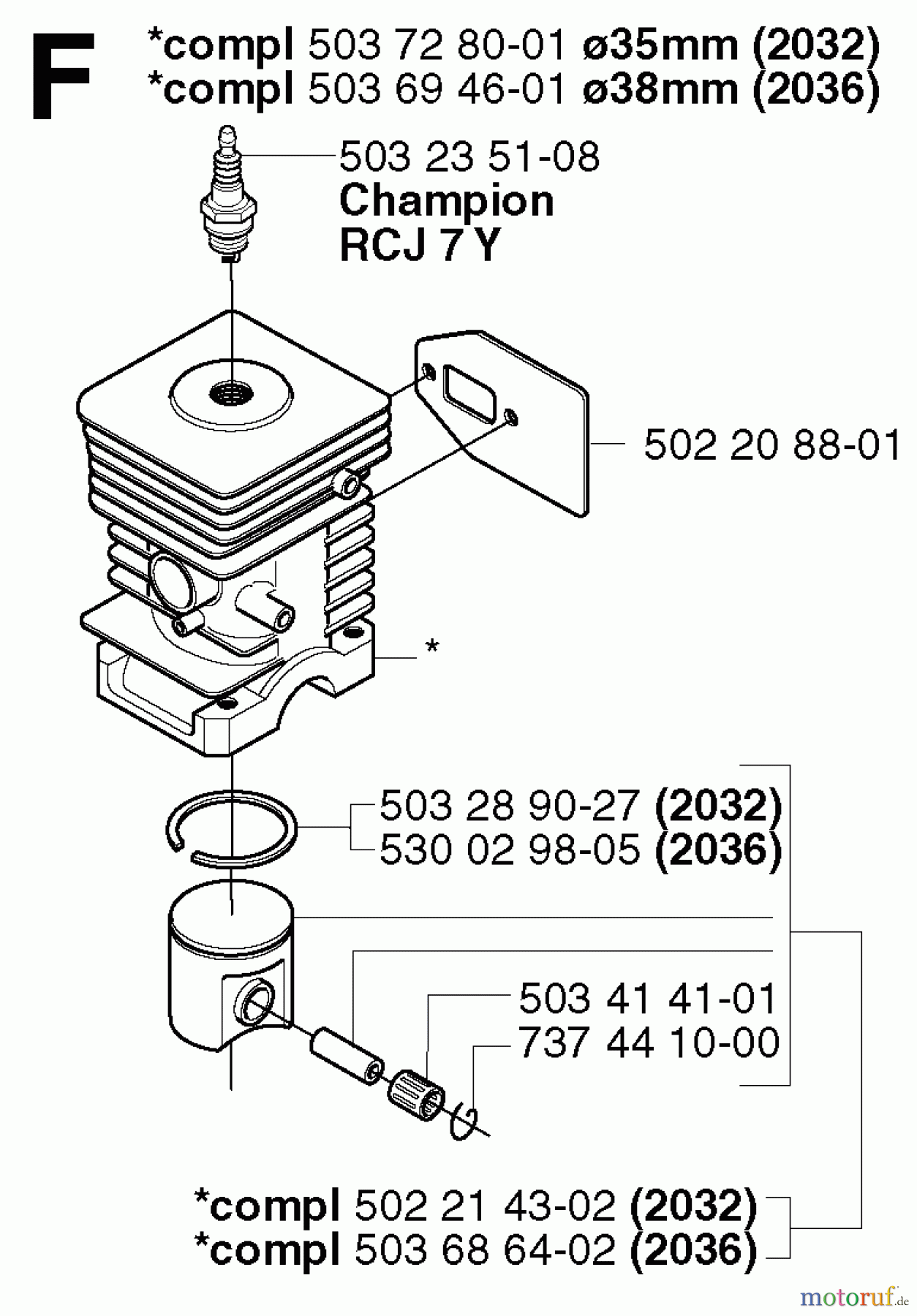 F
*compl 503 72 80-01 ø35mm (2032)
*compl 503 69 46-01 ø38mm (2036)

503 23 51-08
Champion
RCJ 7 Y

502 20 88-01

*

503 28 90-27 (2032)
530 02 98-05 (2036)

503 41 41-01
737 44 10-00

*compl 502 21 43-02 (2032)
*compl 503 68 64-02 (2036)

motoruf.de