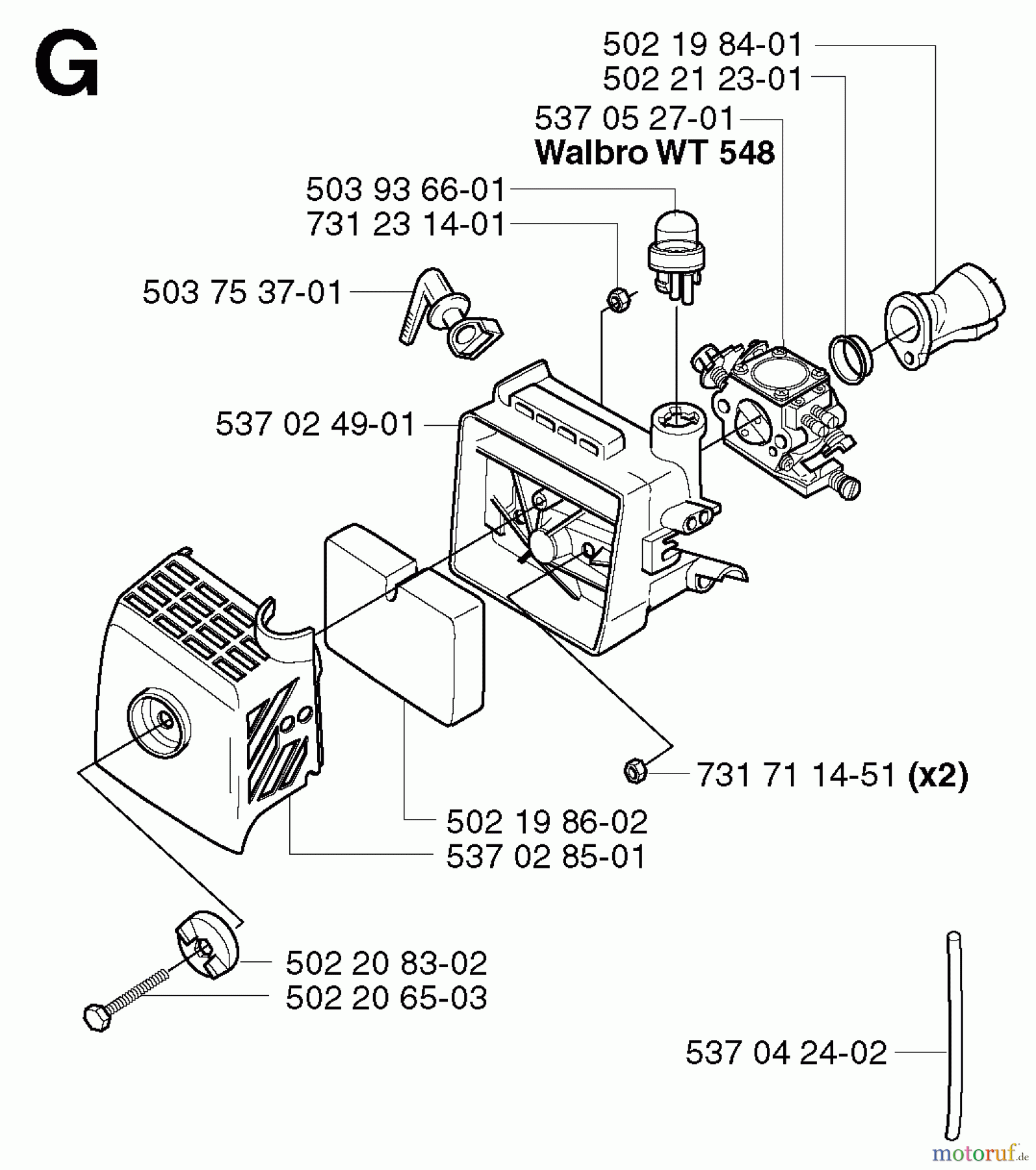 G

502 19 84-01
502 21 23-01
537 05 27-01
Walbro WT 548
503 93 66-01
731 23 14-01
503 75 37-01
537 02 49-01
731 71 14-51 (x2)
502 19 86-02
537 02 85-01
502 20 83-02
502 20 65-03
537 04 24-02

motoruf.de