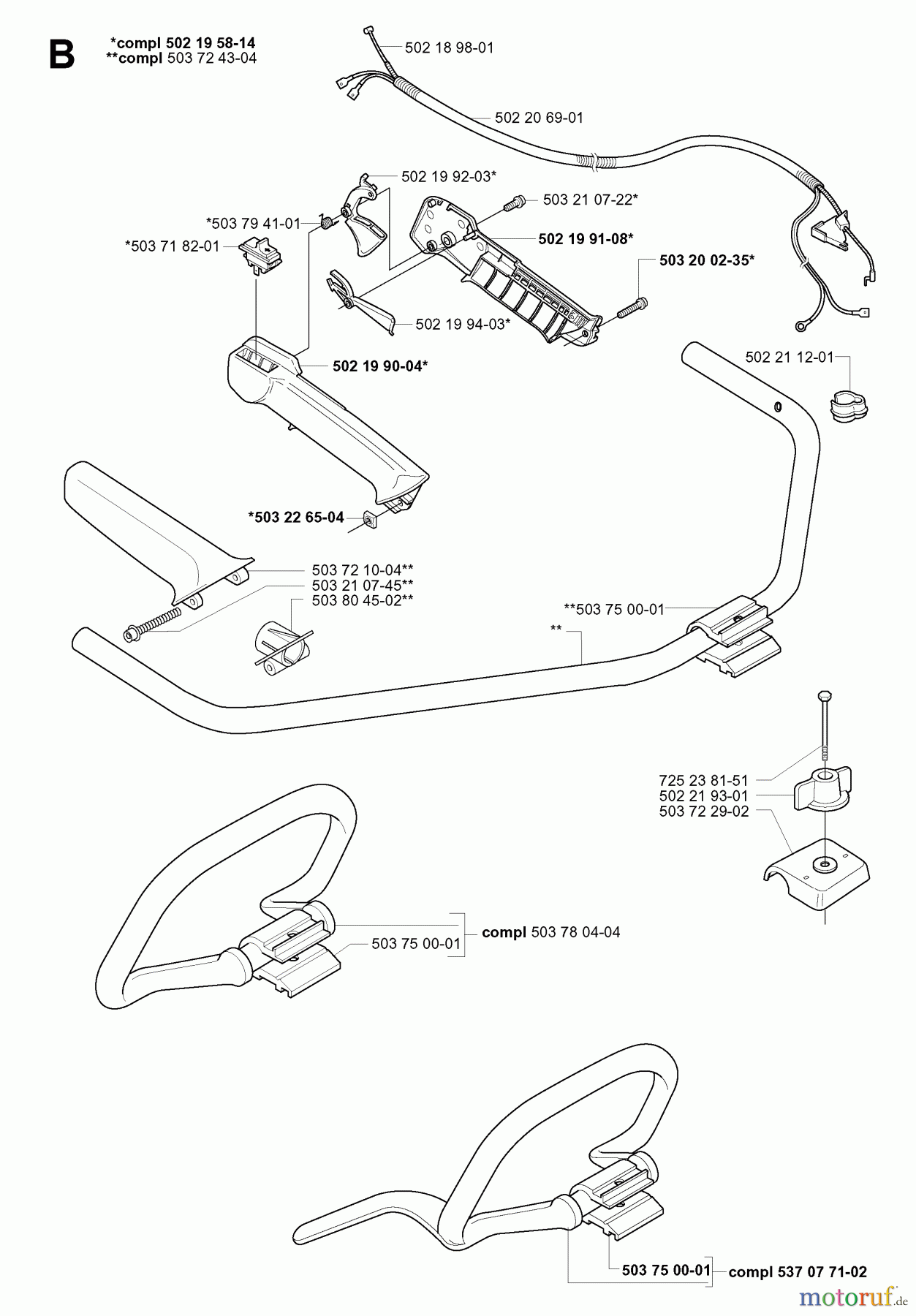 B

*compl 502 19 58-14
**compl 503 72 43-04

502 18 98-01

502 20 69-01

502 19 92-03*

503 21 07-22*

*503 79 41-01

*503 71 82-01

502 19 91-08*

503 20 02-35*

502 19 94-03*

502 19 90-04*

502 21 12-01

*503 22 65-04

503 72 10-04**
503 21 07-45**
503 80 45-02**

**503 75 00-01

**

725 23 81-51
502 21 93-01
503 72 29-02

503 75 00-01

compl 503 78 04-04

503 75 00-01

compl 537 07 71-02

motoruf.de