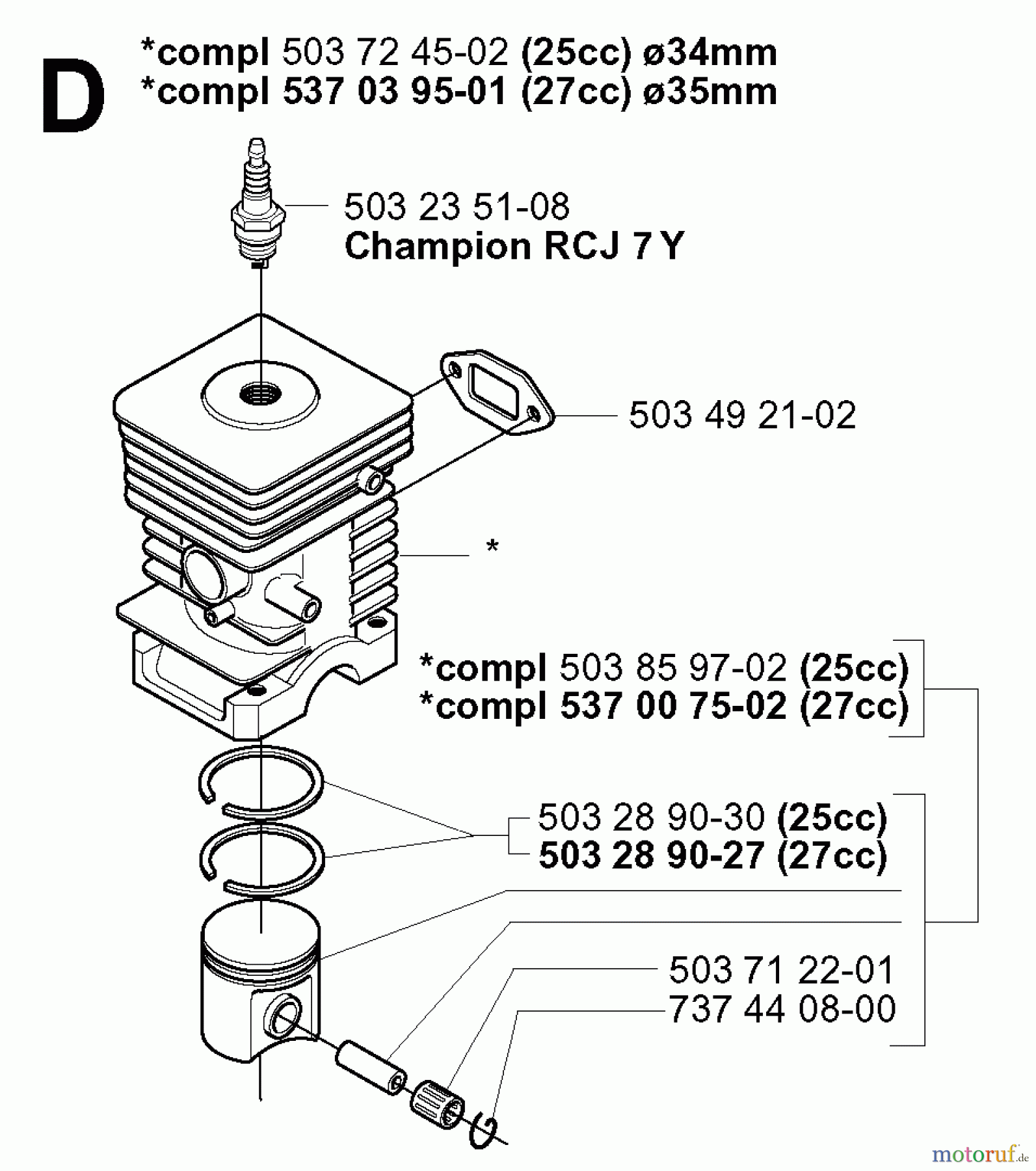 D

*compl 503 72 45-02 (25cc) ø34mm
*compl 537 03 95-01 (27cc) ø35mm

503 23 51-08
Champion RCJ 7 Y

503 49 21-02

*

*compl 503 85 97-02 (25cc)
*compl 537 00 75-02 (27cc)

503 28 90-30 (25cc)
503 28 90-27 (27cc)

503 71 22-01
737 44 08-00

motoruf.de