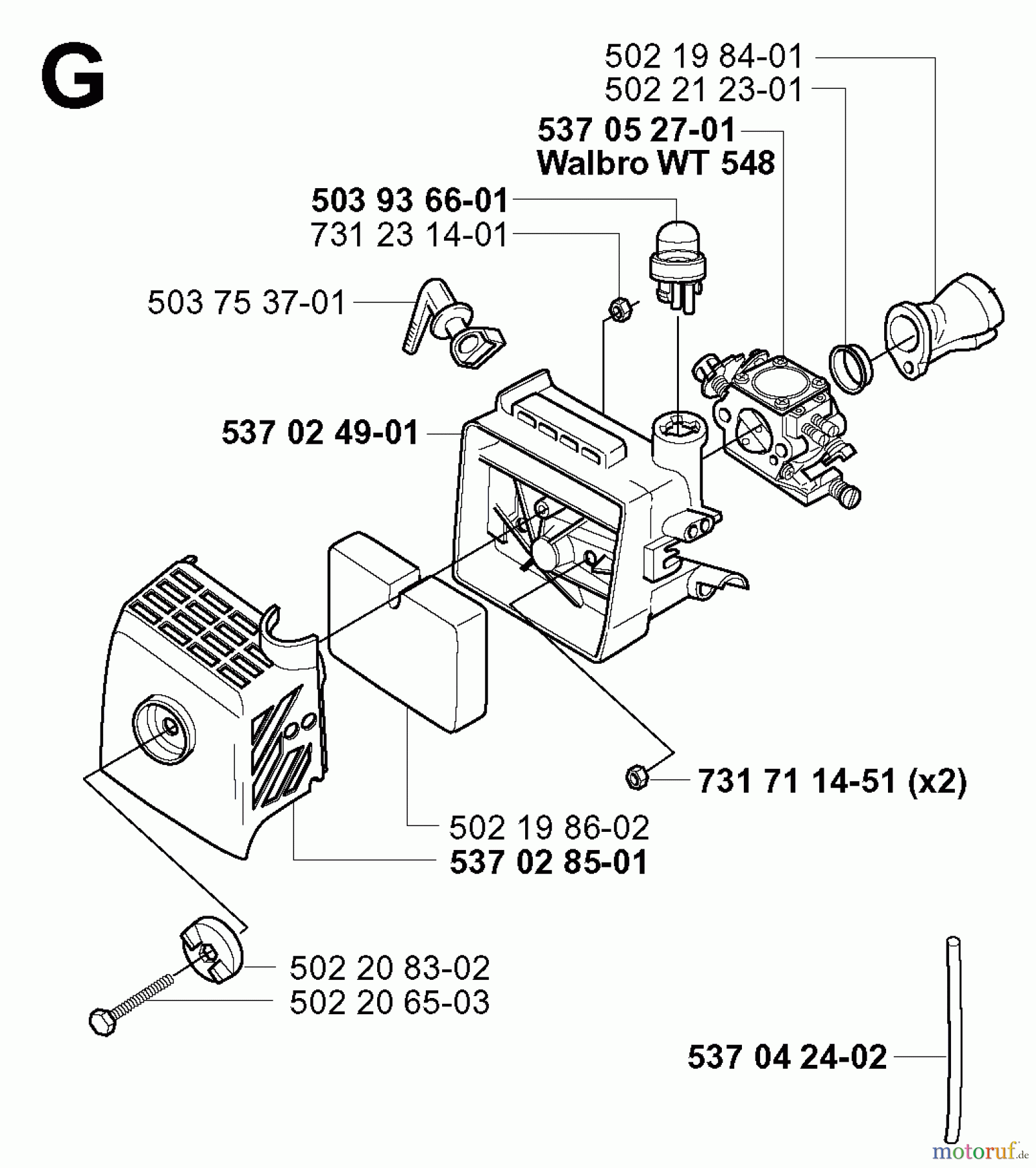 G

502 19 84-01
502 21 23-01
537 05 27-01
Walbro WT 548

503 93 66-01
731 23 14-01

503 75 37-01

537 02 49-01

731 71 14-51 (x2)

502 19 86-02
537 02 85-01

502 20 83-02
502 20 65-03

537 04 24-02

motoruf.de