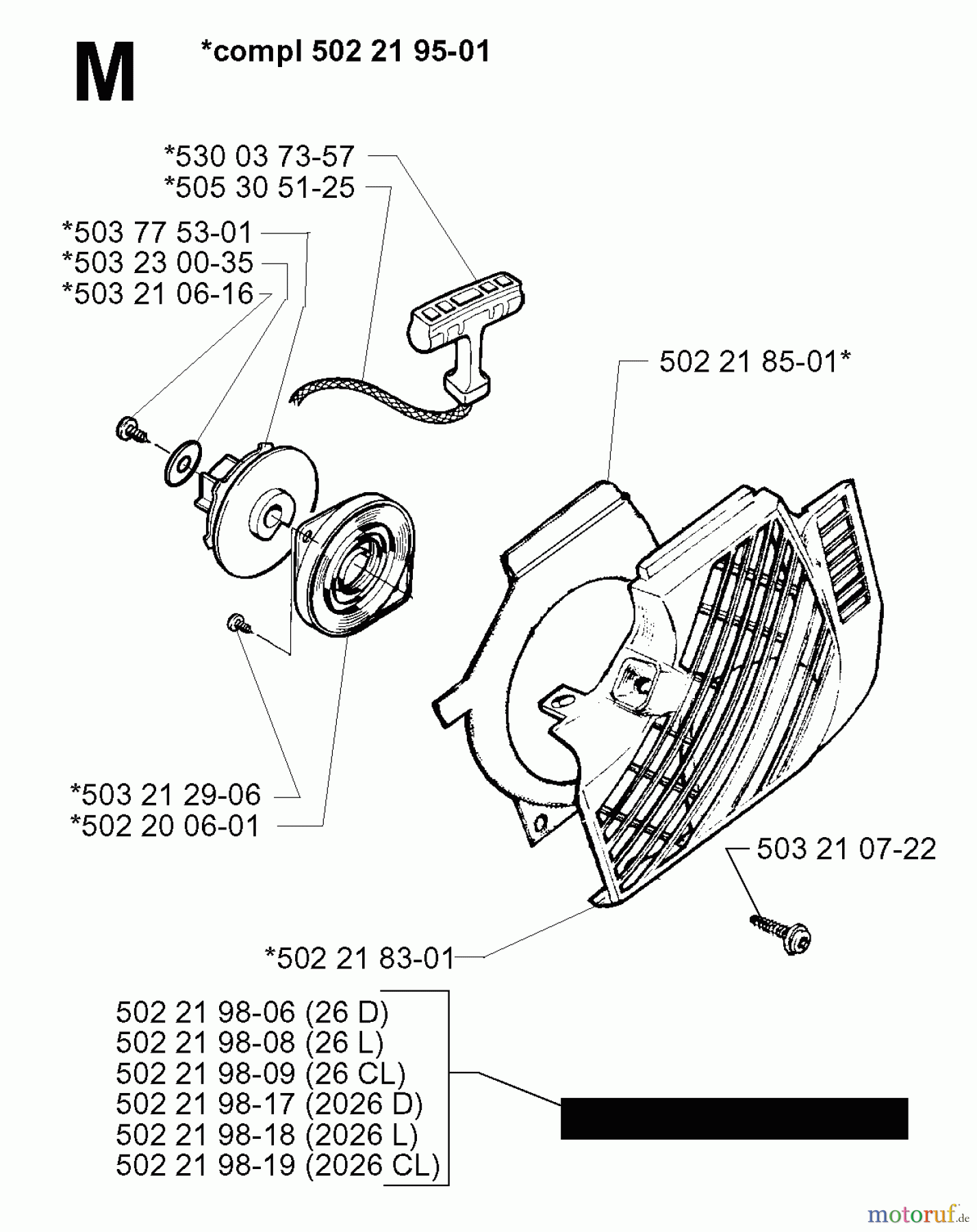 M *compl 502 21 95-01

*530 03 73-57
*505 30 51-25

*503 77 53-01
*503 23 00-35
*503 21 06-16

502 21 85-01*

*503 21 29-06
*502 20 06-01

503 21 07-22

*502 21 83-01

502 21 98-06 (26 D)
502 21 98-08 (26 L)
502 21 98-09 (26 CL)
502 21 98-17 (2026 D)
502 21 98-18 (2026 L)
502 21 98-19 (2026 CL)

motoruf.de