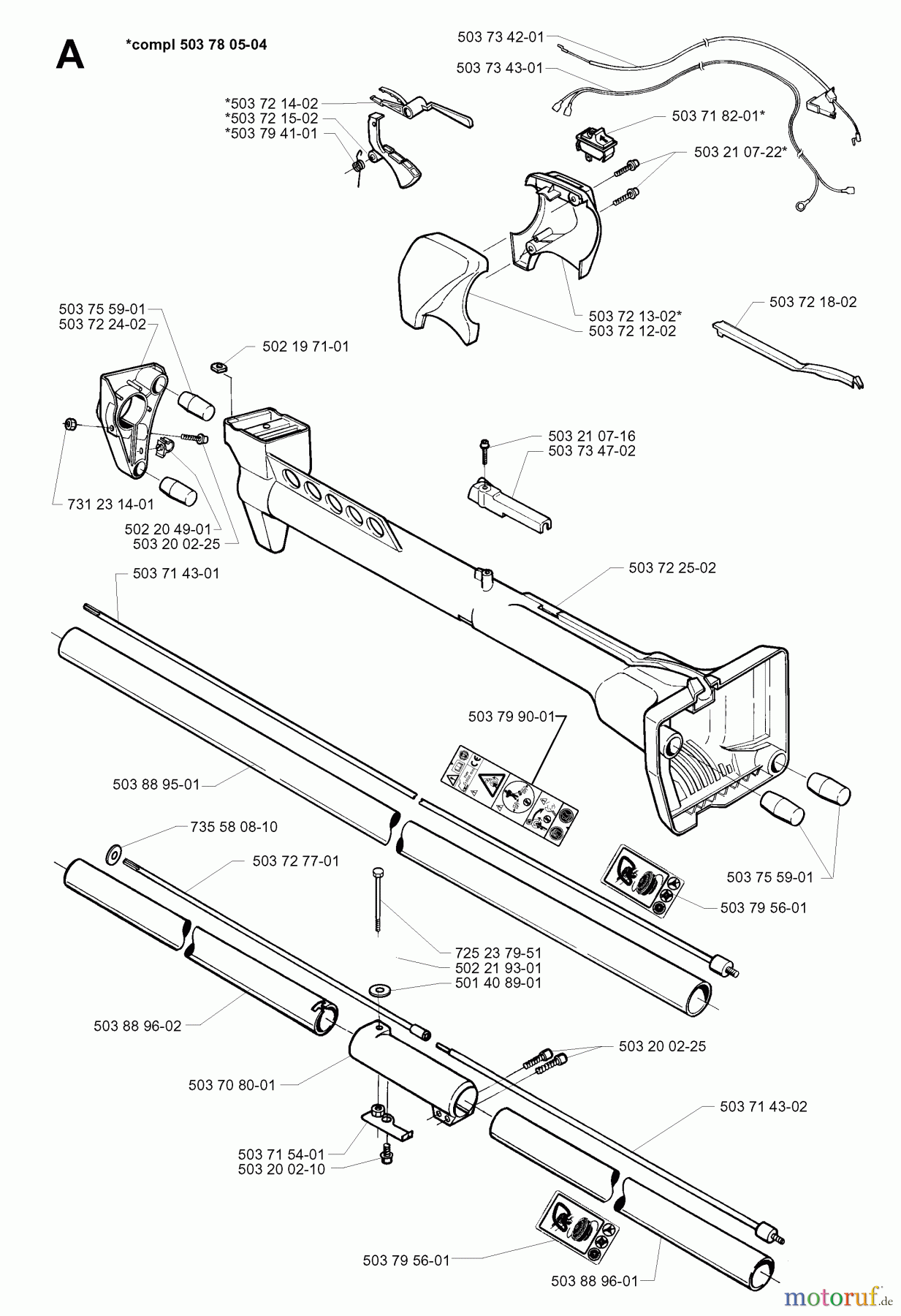 A

*compl 503 78 05-04

503 73 42-01
503 73 43-01
*503 72 14-02
*503 72 15-02
*503 79 41-01
503 71 82-01*
503 21 07-22*
503 72 13-02*
503 72 12-02
503 72 18-02
503 75 59-01
503 72 24-02
502 19 71-01
503 21 07-16
503 73 47-02
731 23 14-01
502 20 49-01
503 20 02-25
503 71 43-01
503 72 25-02
503 79 90-01
503 88 95-01
735 58 08-10
503 72 77-01
503 75 59-01
503 79 56-01
725 23 79-51
502 21 93-01
501 40 89-01
503 88 96-02
503 20 02-25
503 70 80-01
503 71 43-02
503 71 54-01
503 20 02-10
503 79 56-01
503 88 96-01

motoruf.de