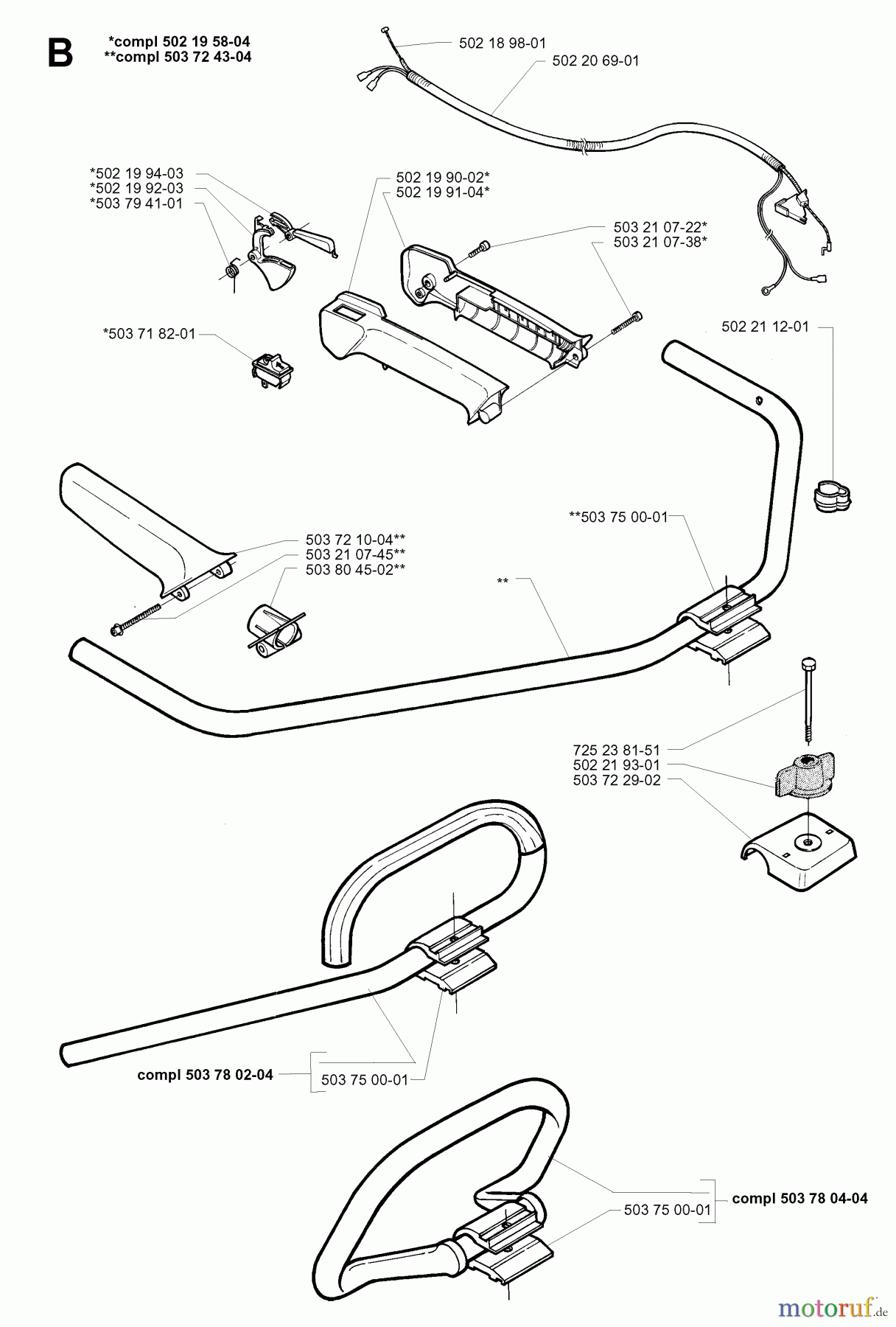 B

*compl 502 19 58-04
**compl 503 72 43-04

502 18 98-01
502 20 69-01

*502 19 94-03
*502 19 92-03
*503 79 41-01

502 19 90-02*
502 19 91-04*

503 21 07-22*
503 21 07-38*

*503 71 82-01

502 21 12-01

**503 75 00-01

503 72 10-04**
503 21 07-45**
503 80 45-02**

**

725 23 81-51
502 21 93-01
503 72 29-02

compl 503 78 02-04
503 75 00-01

503 75 00-01
compl 503 78 04-04

motoruf.de