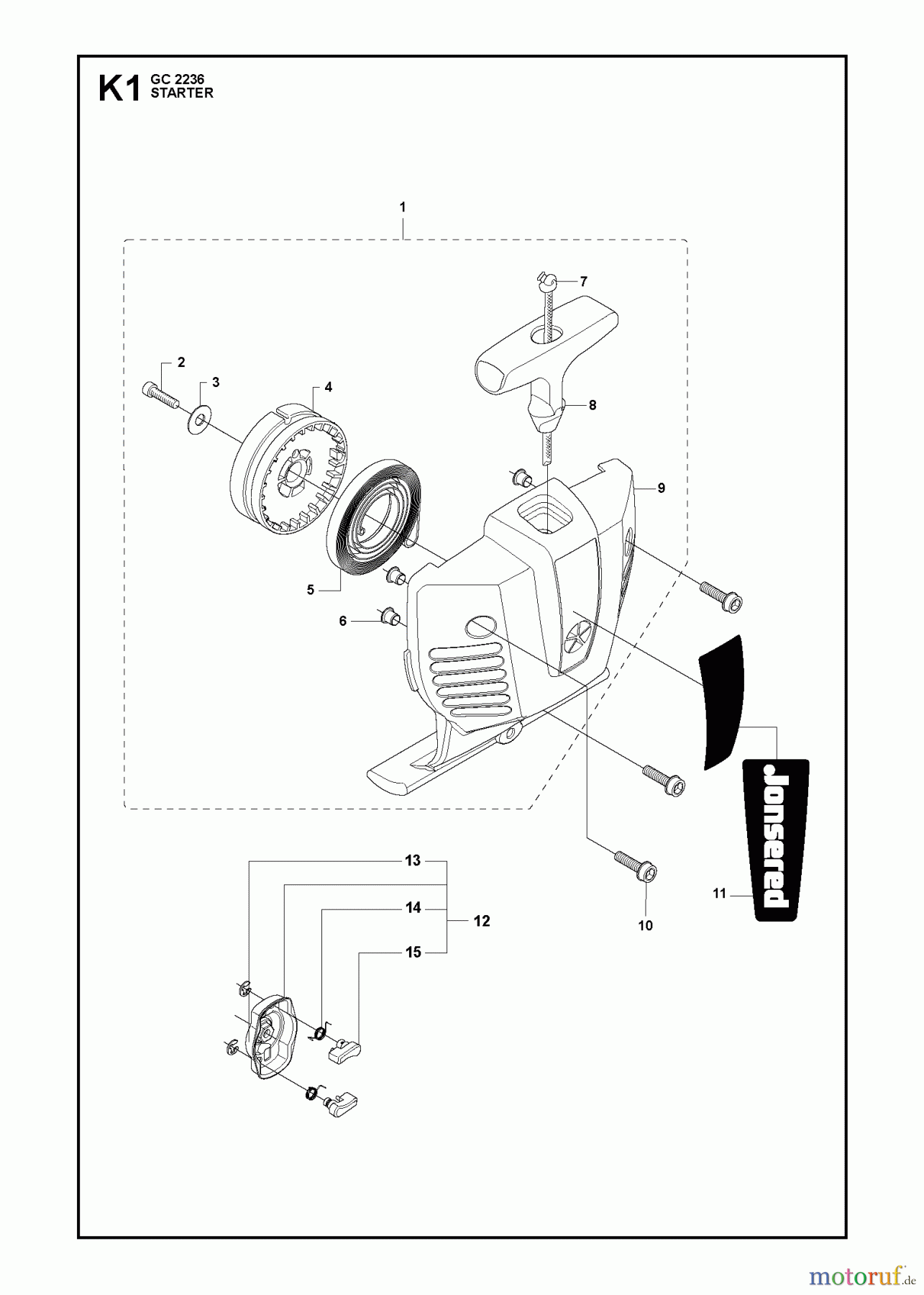 K1 GC 2236
STARTER

1

7

2

3

4

8

9

5

6

Jonsered

13

14

12

15

10

11

motoruf.de