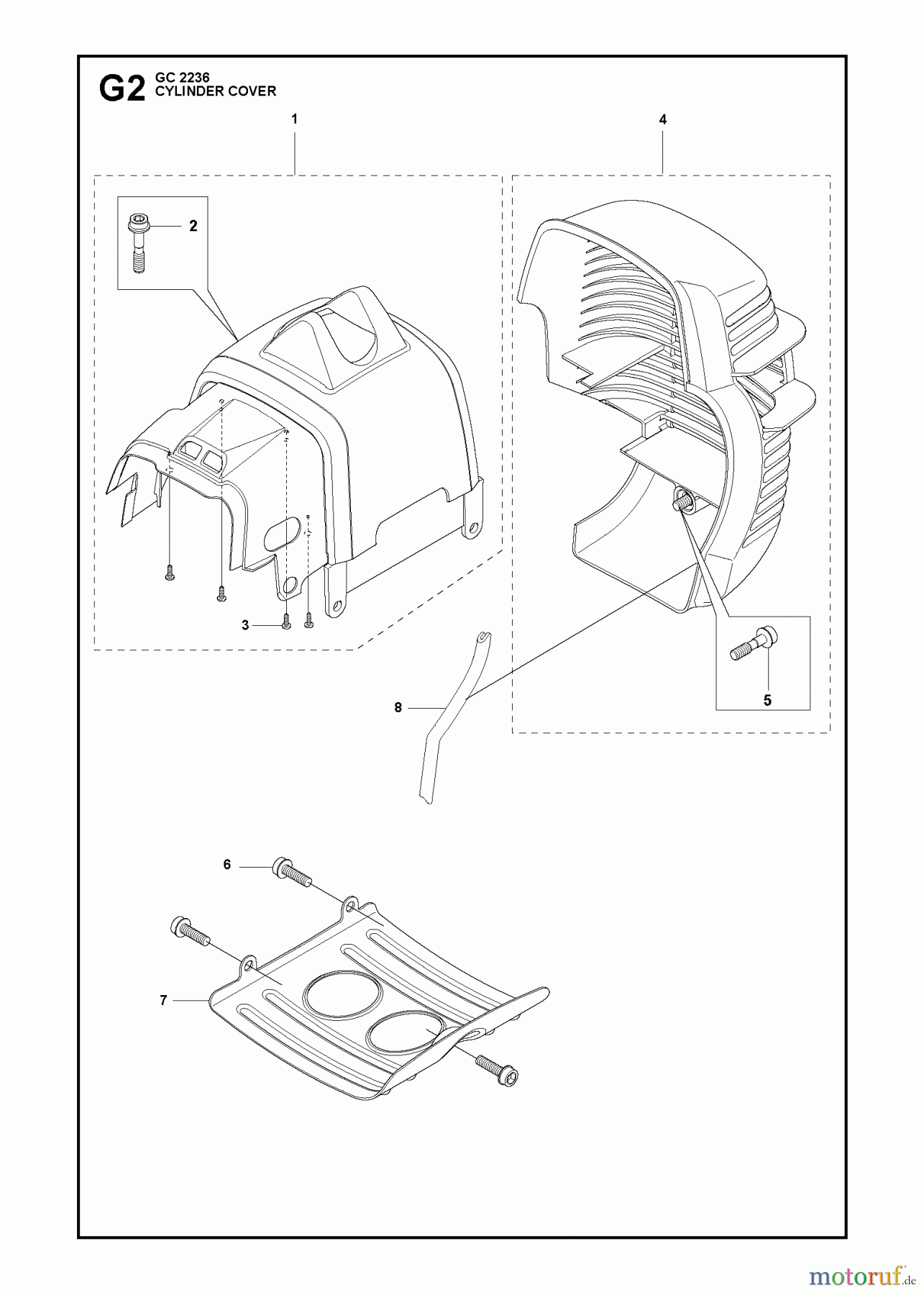 G2 GC 2236
CYLINDER COVER

1

4

2

3

5

8

6

7

motoruf.de