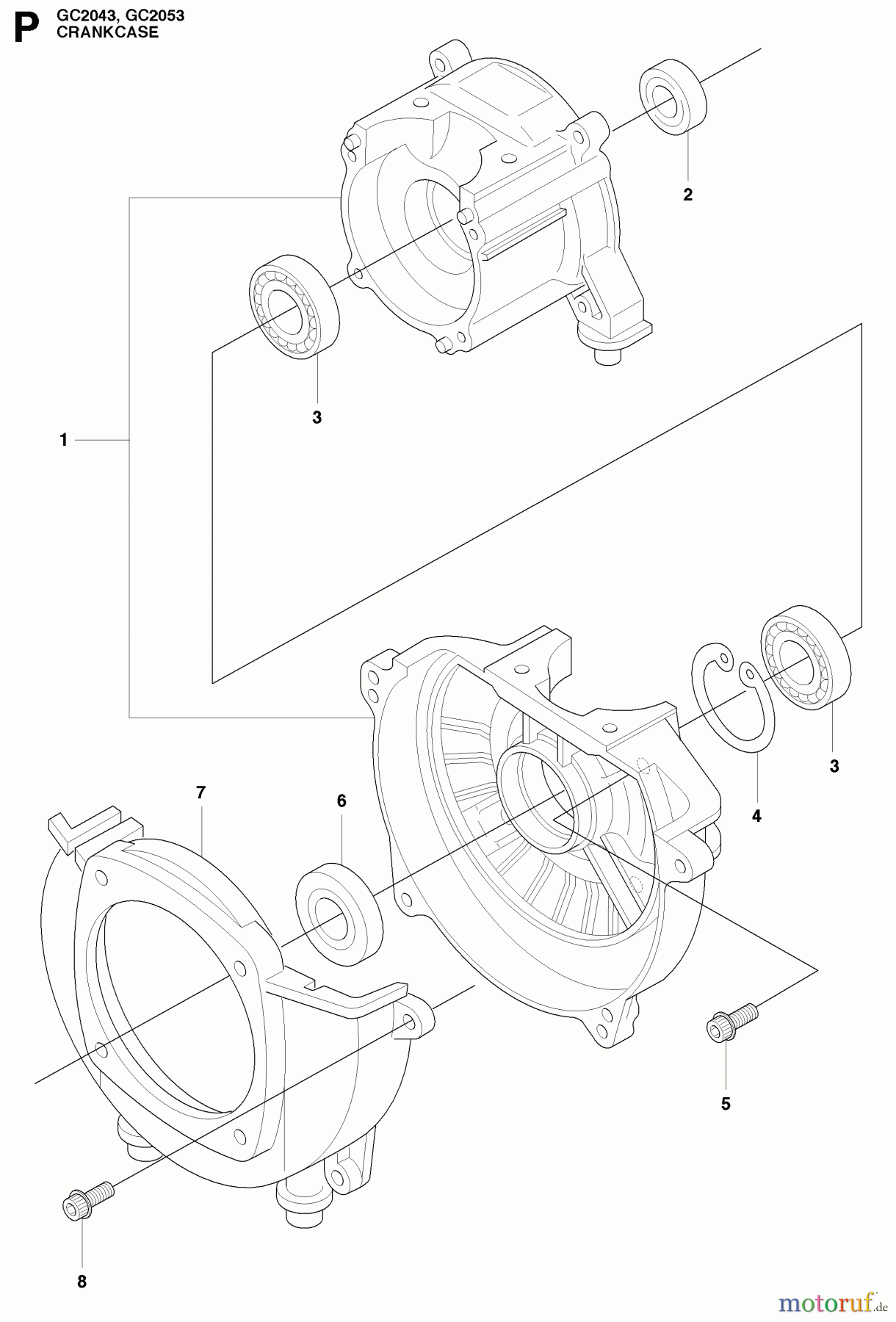 P GC2043, GC2053
CRANKCASE

2

3

1

3

4

7

6

5

8

motoruf.de