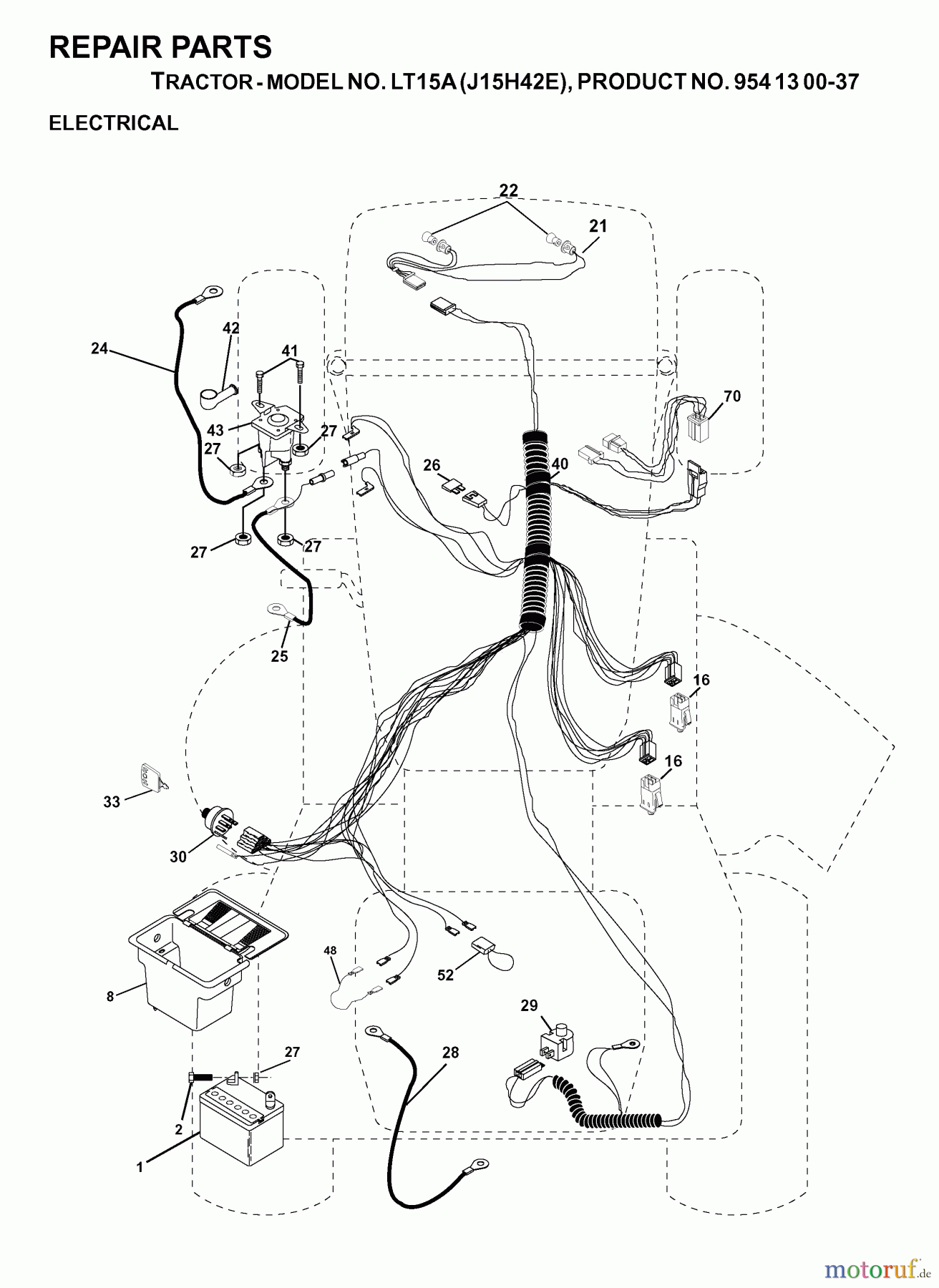 REPAIR PARTS

TRACTOR - MODEL NO. LT15A (J15H42E), PRODUCT NO. 954 13 00-37

ELECTRICAL

22
21
42
24
41
70
43
27
27
26
40
27
27
25
16
16
33
30
48
52
8
29
27
28
2
1

motoruf.de