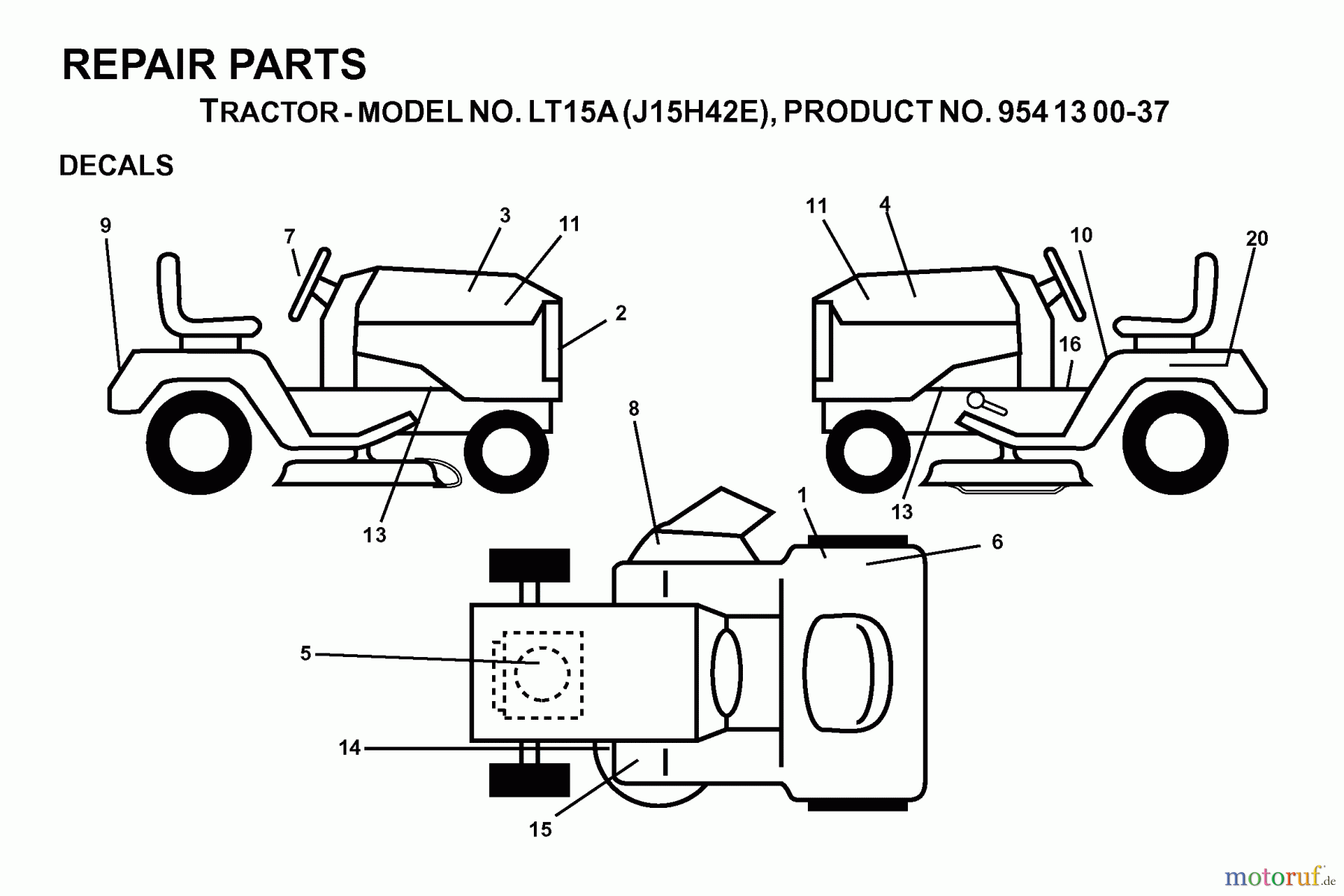 REPAIR PARTS

TRACTOR - MODEL NO. LT15A (J15H42E), PRODUCT NO. 954 13 00-37

DECALS

9
7
3
11
2
13
11
4
10
20
16
13
8
1
6
5
14
15

motoruf.de