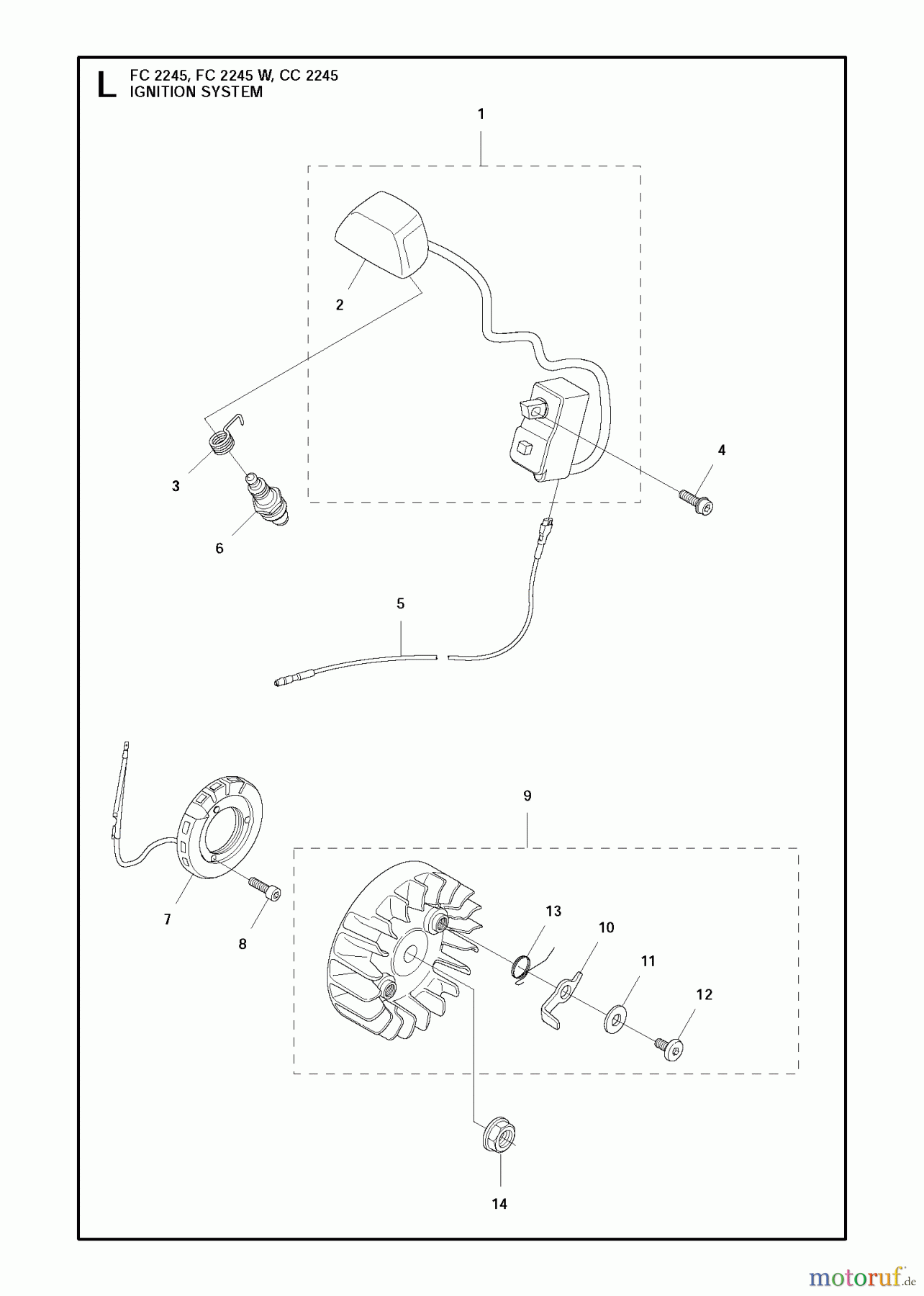 L FC 2245, FC 2245 W, CC 2245
IGNITION SYSTEM

1

2

3

4

6

5

9

7

8

13

10

11

12

14

motoruf.de