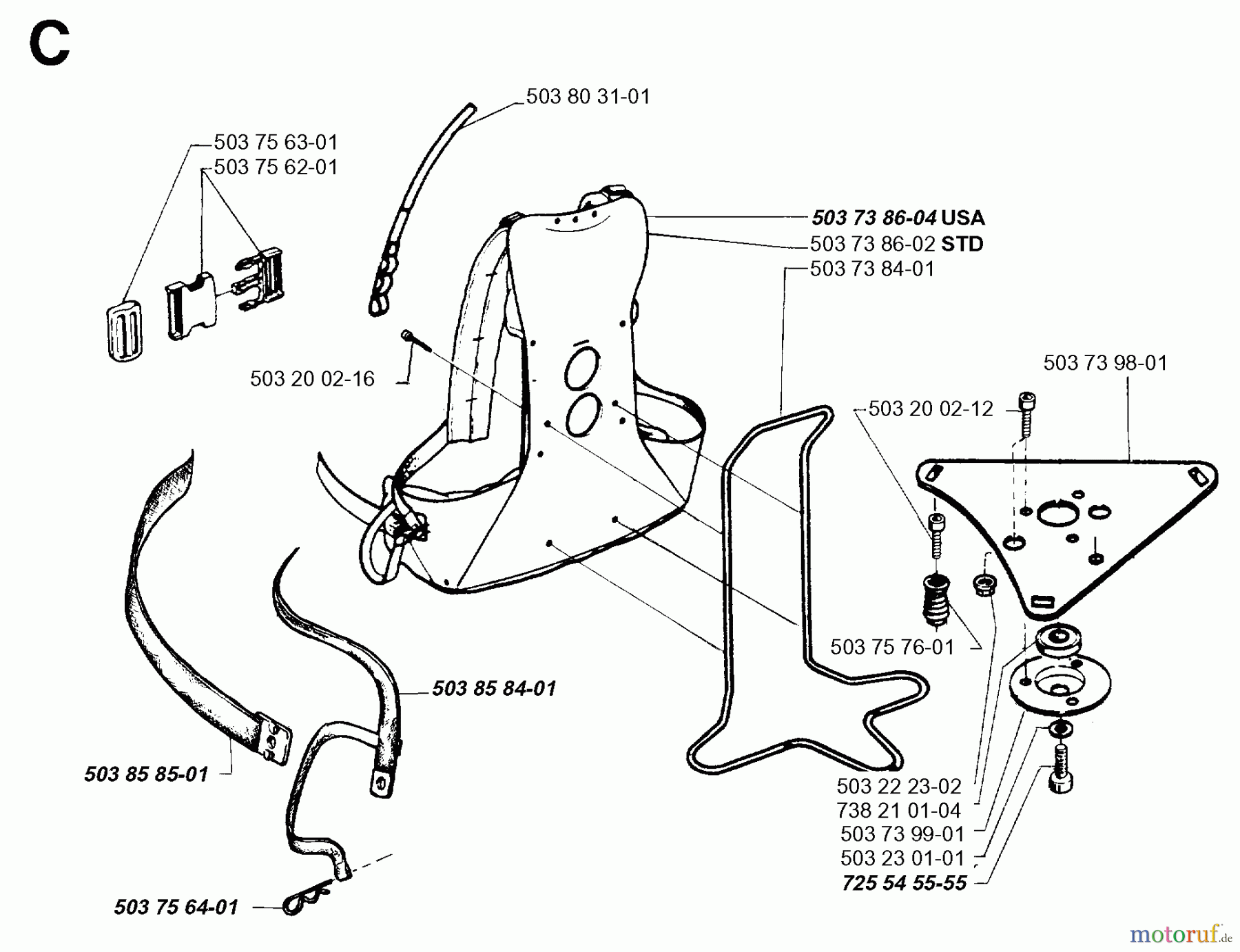 C

503 80 31-01

503 75 63-01
503 75 62-01

503 73 86-04 USA
503 73 86-02 STD
503 73 84-01

503 20 02-16

503 73 98-01

503 20 02-12

503 75 76-01

503 85 84-01

503 85 85-01

503 22 23-02
738 21 01-04
503 73 99-01
503 23 01-01
725 54 55-55

503 75 64-01

motoruf.de