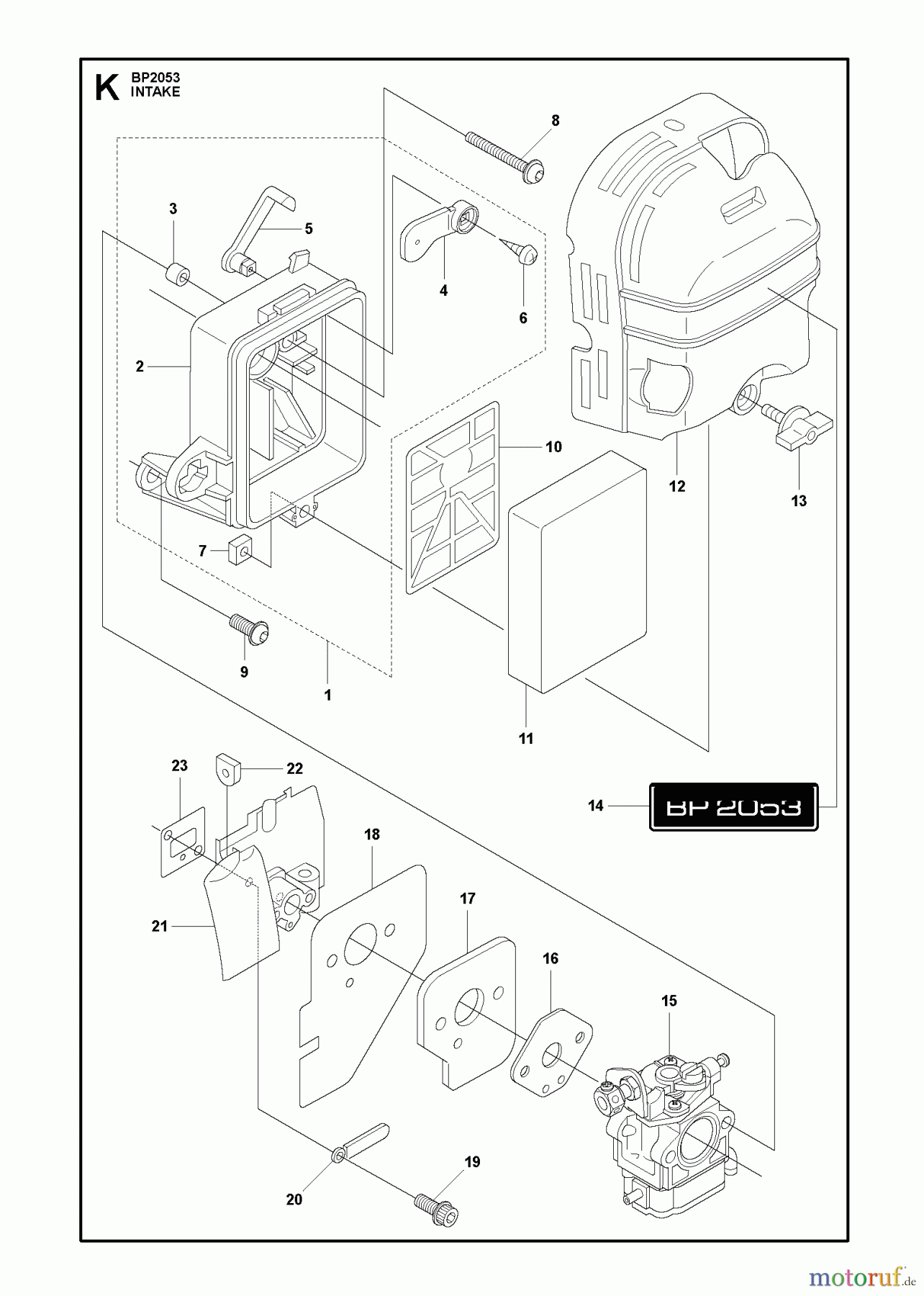 K BP2053
INTAKE

8
3
5
4
6
2
10
12
13
7
9
1
11
23
22
14
BP 2053
18
17
21
16
15
19
20

motoruf.de