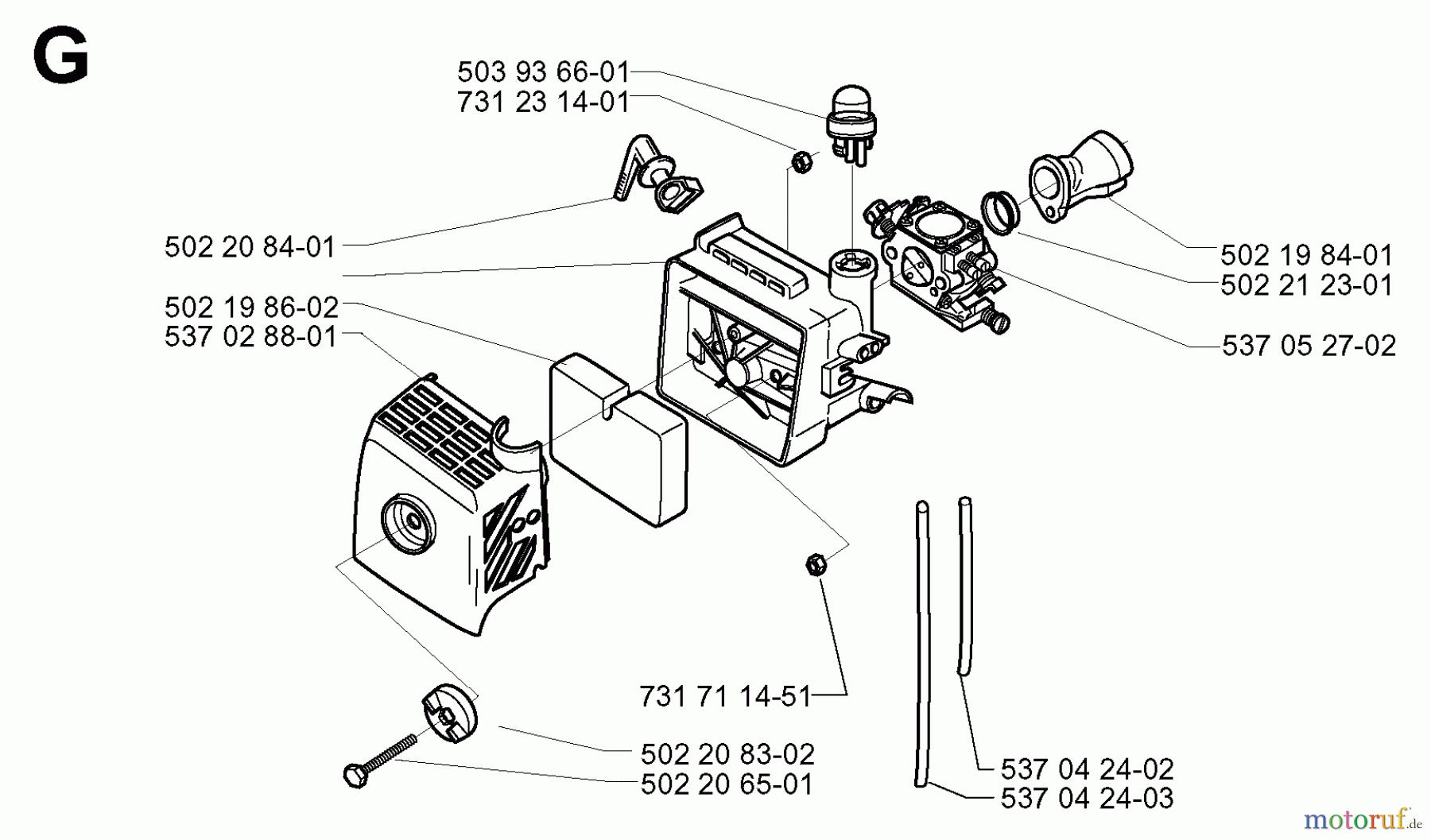 G

503 93 66-01
731 23 14-01

502 20 84-01

502 19 86-02
537 02 88-01

502 19 84-01
502 21 23-01

537 05 27-02

731 71 14-51

502 20 83-02
502 20 65-01

537 04 24-02
537 04 24-03

motoruf.de