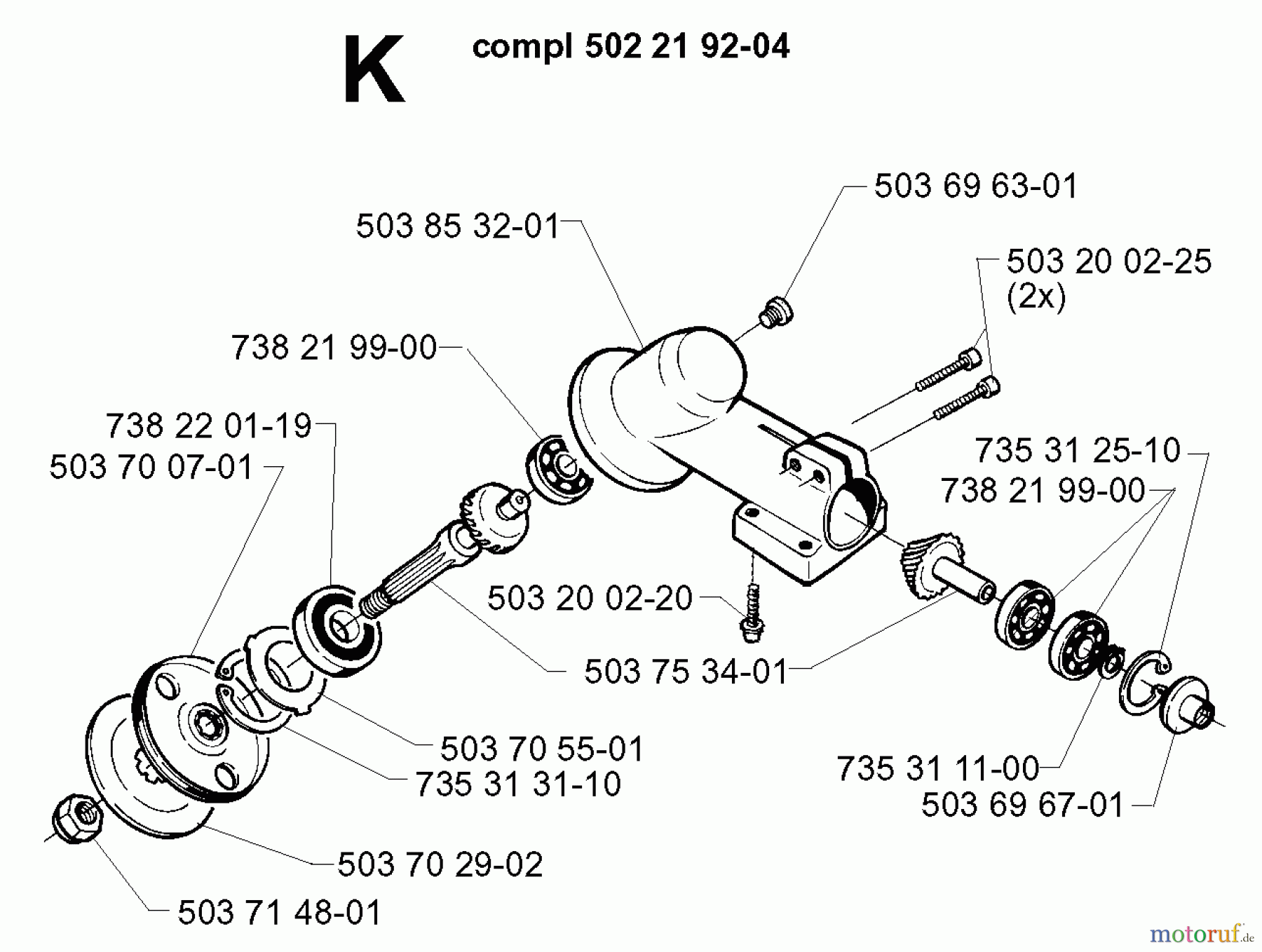 K compl 502 21 92-04

503 69 63-01

503 85 32-01

503 20 02-25
(2x)

738 21 99-00

738 22 01-19

503 70 07-01

735 31 25-10

738 21 99-00

503 20 02-20

503 75 34-01

503 70 55-01

735 31 31-10

735 31 11-00

503 69 67-01

503 70 29-02

503 71 48-01

motoruf.de