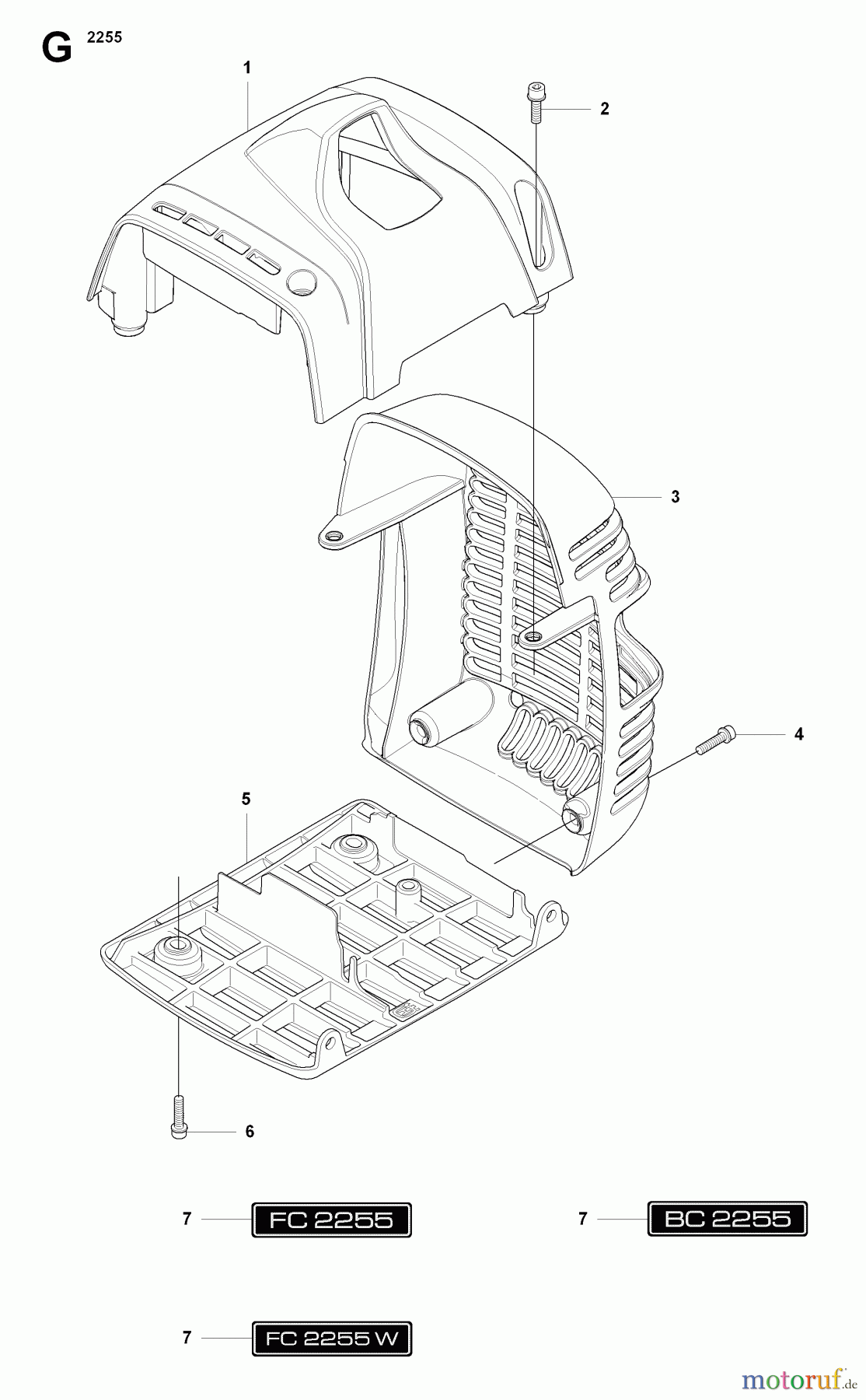 G 2255

1

2

3

4

5

6

7 FC 2255

7 BC 2255

7 FC 2255 W

motoruf.de