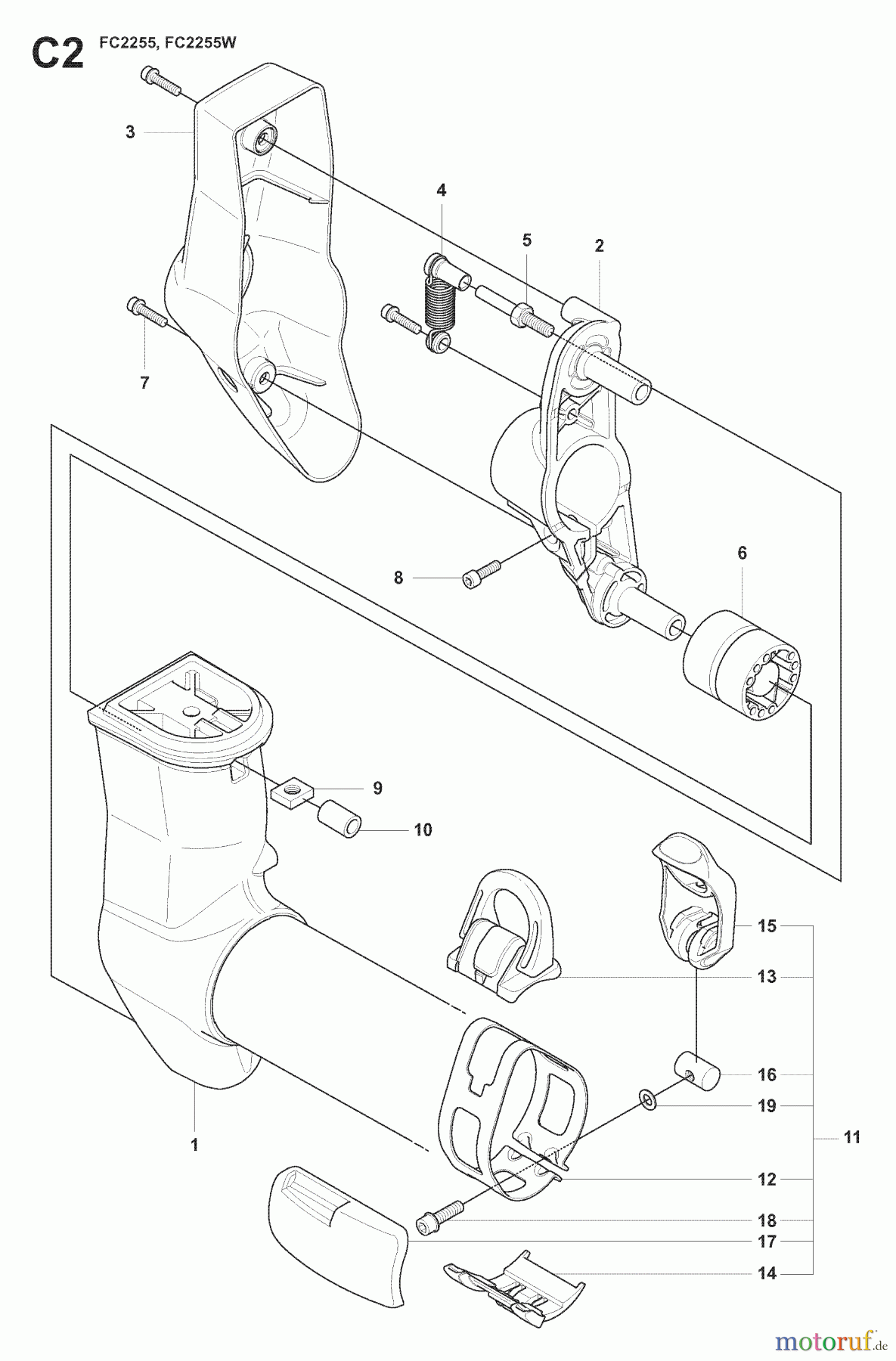 C2 FC2255, FC2255W

3

4

5

2

7

8

6

9

10

15

13

16

19

11

1

12

18

17

14

motoruf.de