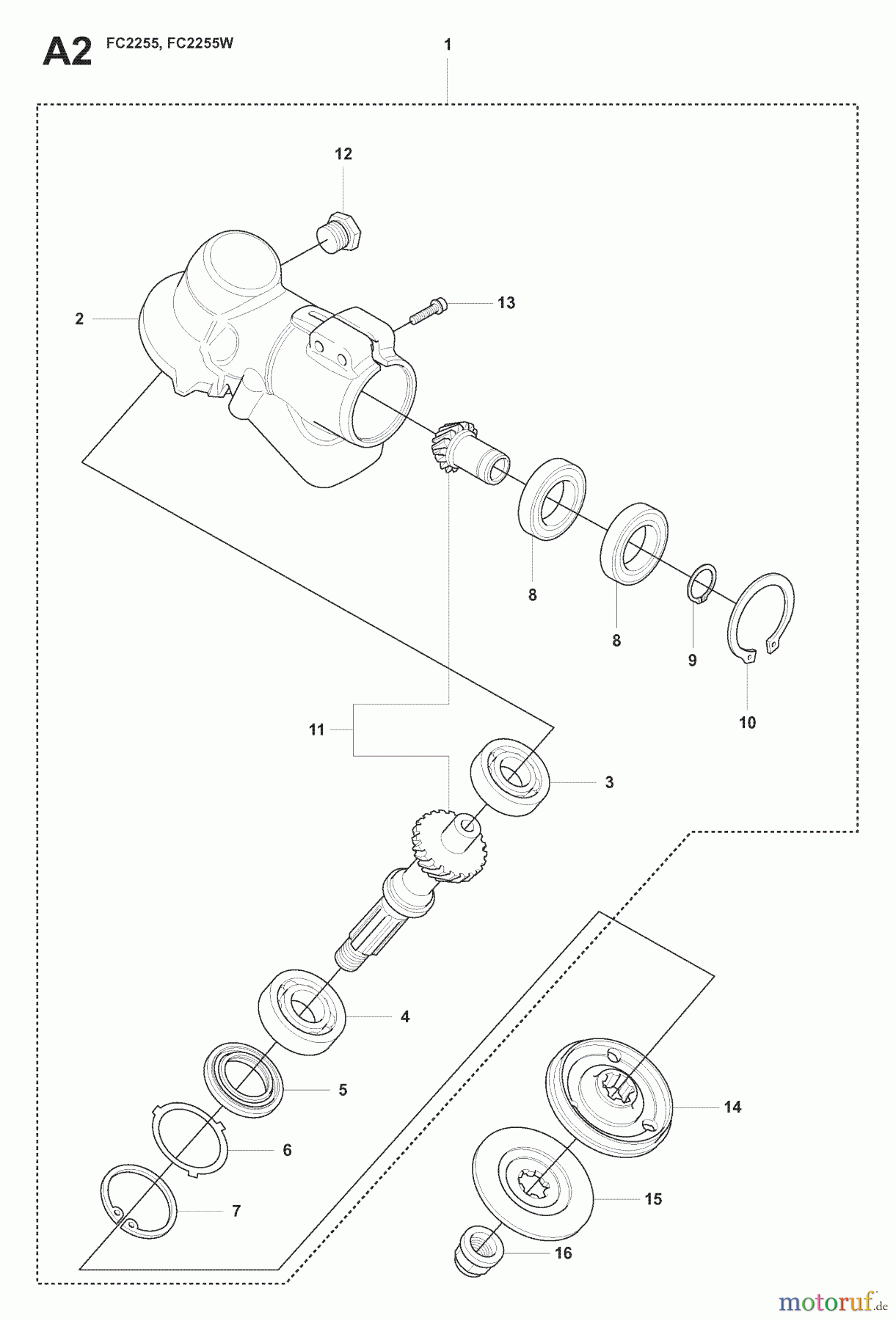 A2 FC2255, FC2255W

1

12

13

2

8

8

9

10

11

3

4

5

6

7

14

15

16

motoruf.de