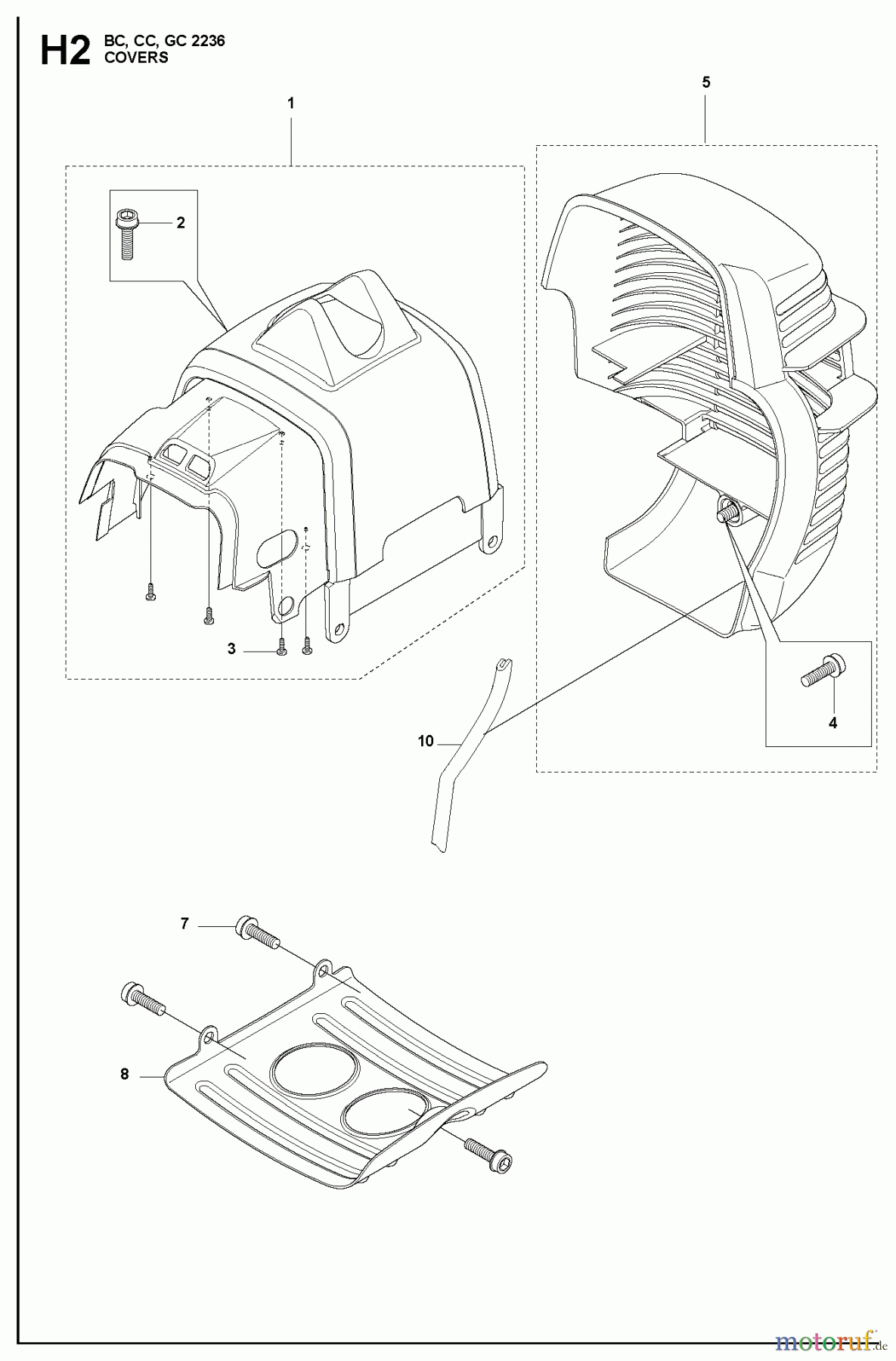 H2 BC, CC, GC 2236
COVERS

1

5

2

3

4

10

7

8

motoruf.de