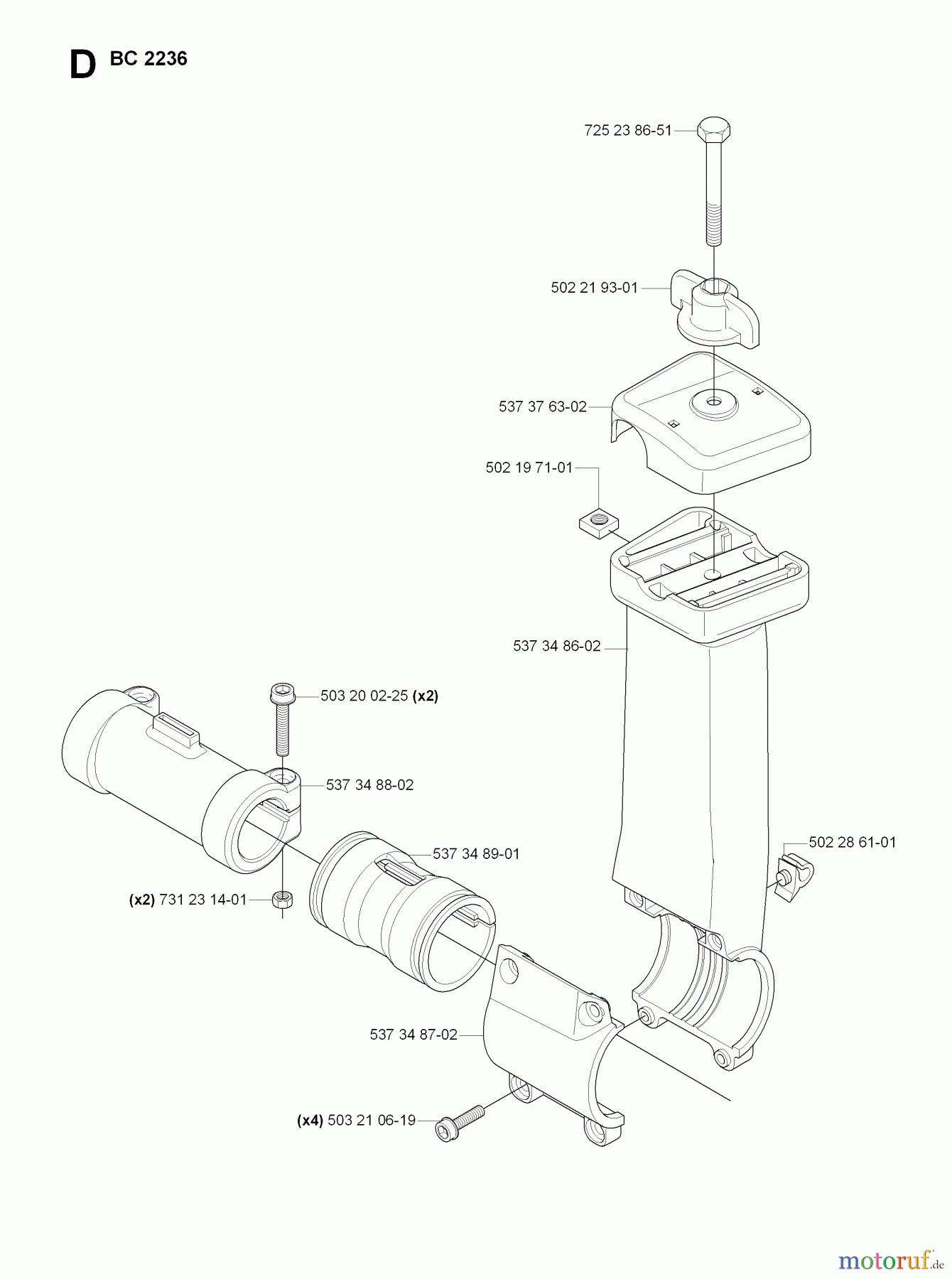 D BC 2236

725 23 86-51

502 21 93-01

537 37 63-02

502 19 71-01

537 34 86-02

503 20 02-25 (x2)

537 34 88-02

537 34 89-01

502 28 61-01

(x2) 731 23 14-01

537 34 87-02

(x4) 503 21 06-19

motoruf.de