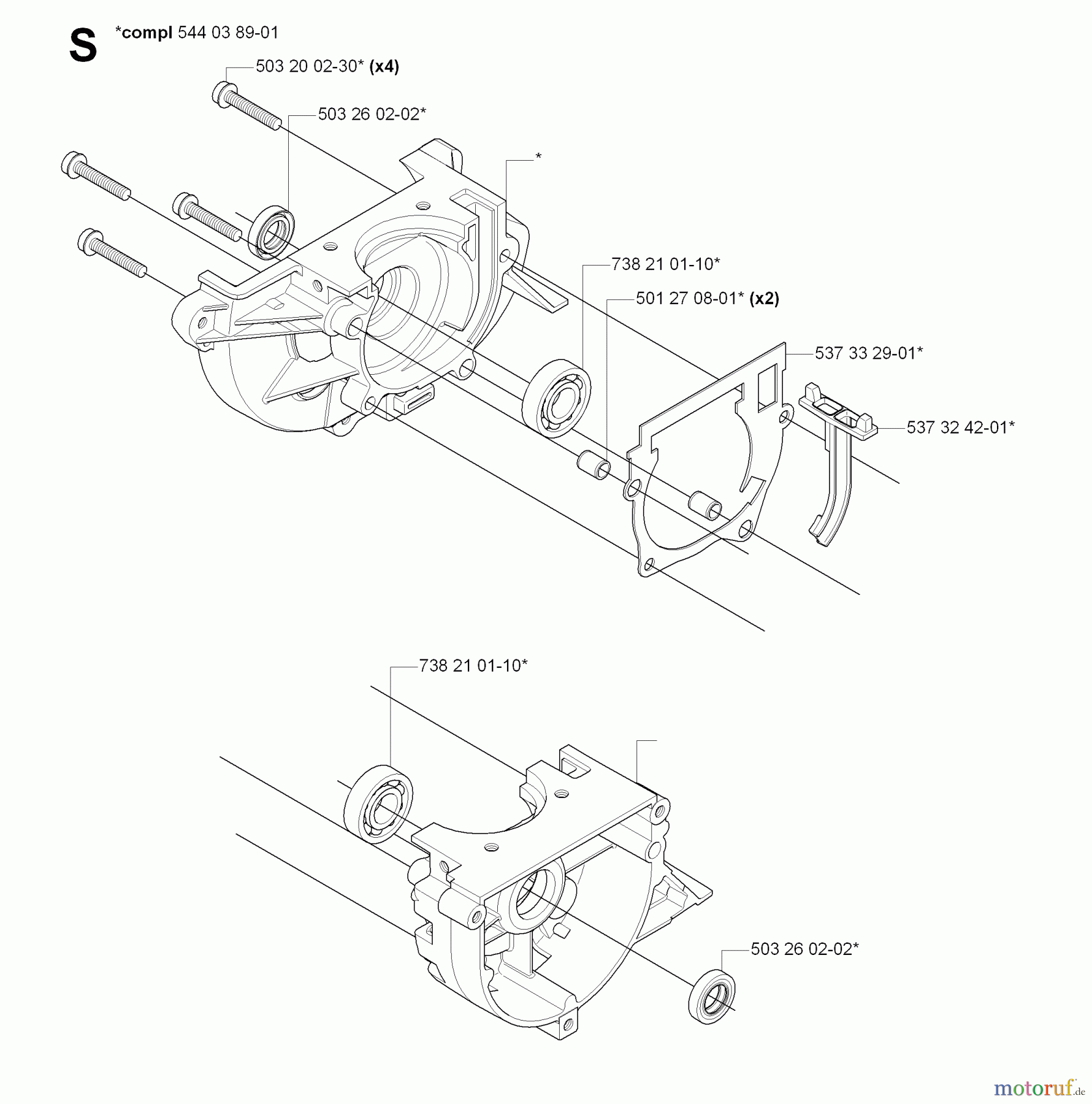 S *compl 544 03 89-01

503 20 02-30* (x4)

503 26 02-02*

*

738 21 01-10*

501 27 08-01* (x2)

537 33 29-01*

537 32 42-01*

738 21 01-10*

503 26 02-02*

motoruf.de