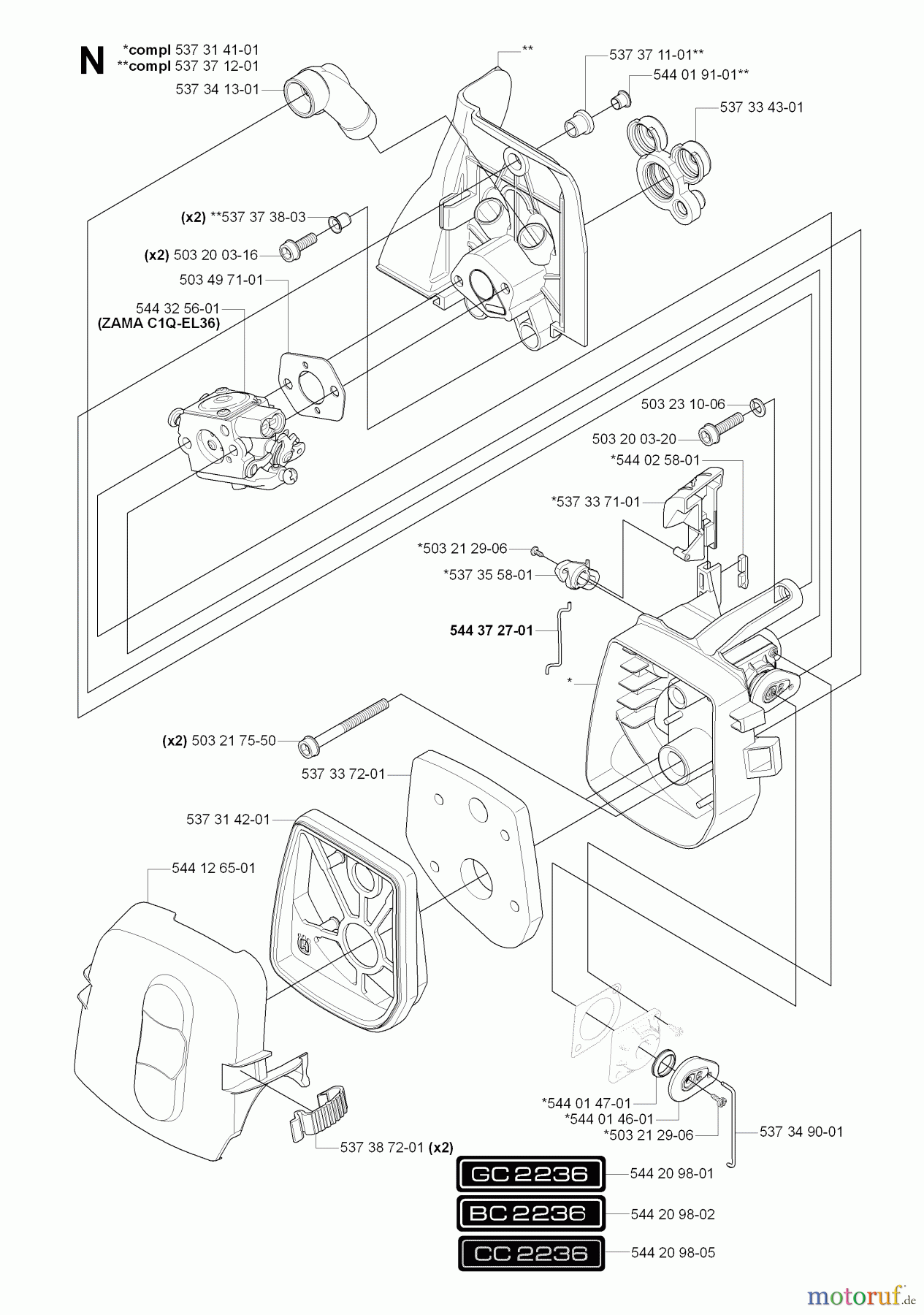 N *compl 537 31 41-01
**compl 537 37 12-01

537 34 13-01

**

537 37 11-01**

544 01 91-01**

537 33 43-01

(x2) **537 37 38-03

(x2) 503 20 03-16

503 49 71-01

544 32 56-01
(ZAMA C1Q-EL36)

503 23 10-06

503 20 03-20

*544 02 58-01

*537 33 71-01

*503 21 29-06

*537 35 58-01

544 37 27-01

*

(x2) 503 21 75-50

537 33 72-01

537 31 42-01

544 12 65-01

*544 01 47-01

*544 01 46-01

*503 21 29-06

537 34 90-01

537 38 72-01 (x2)

GC 2236 544 20 98-01

BC 2236 544 20 98-02

CC 2236 544 20 98-05

motoruf.de