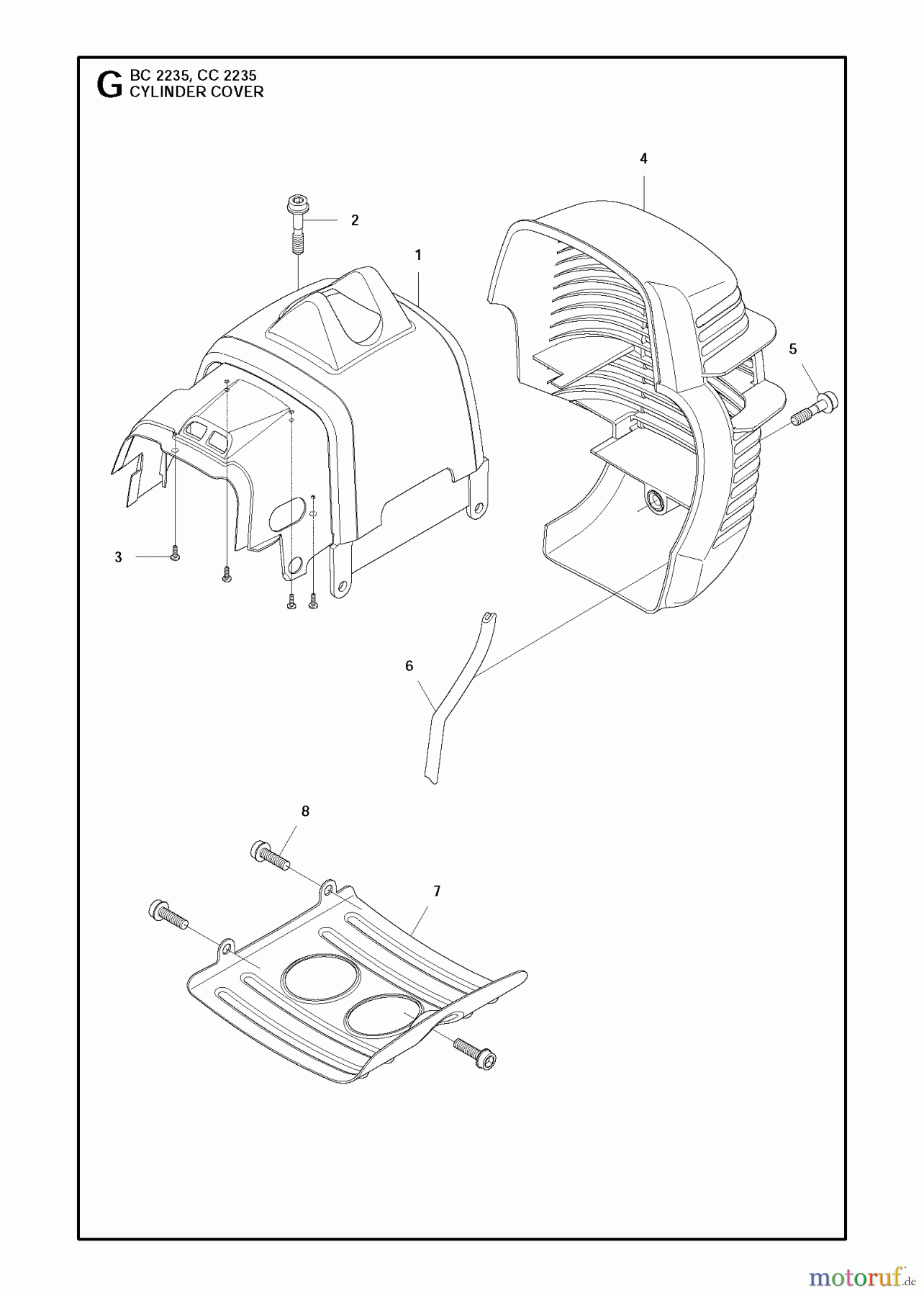 G BC 2235, CC 2235
CYLINDER COVER

4

2

1

5

3

6

8

7

motoruf.de