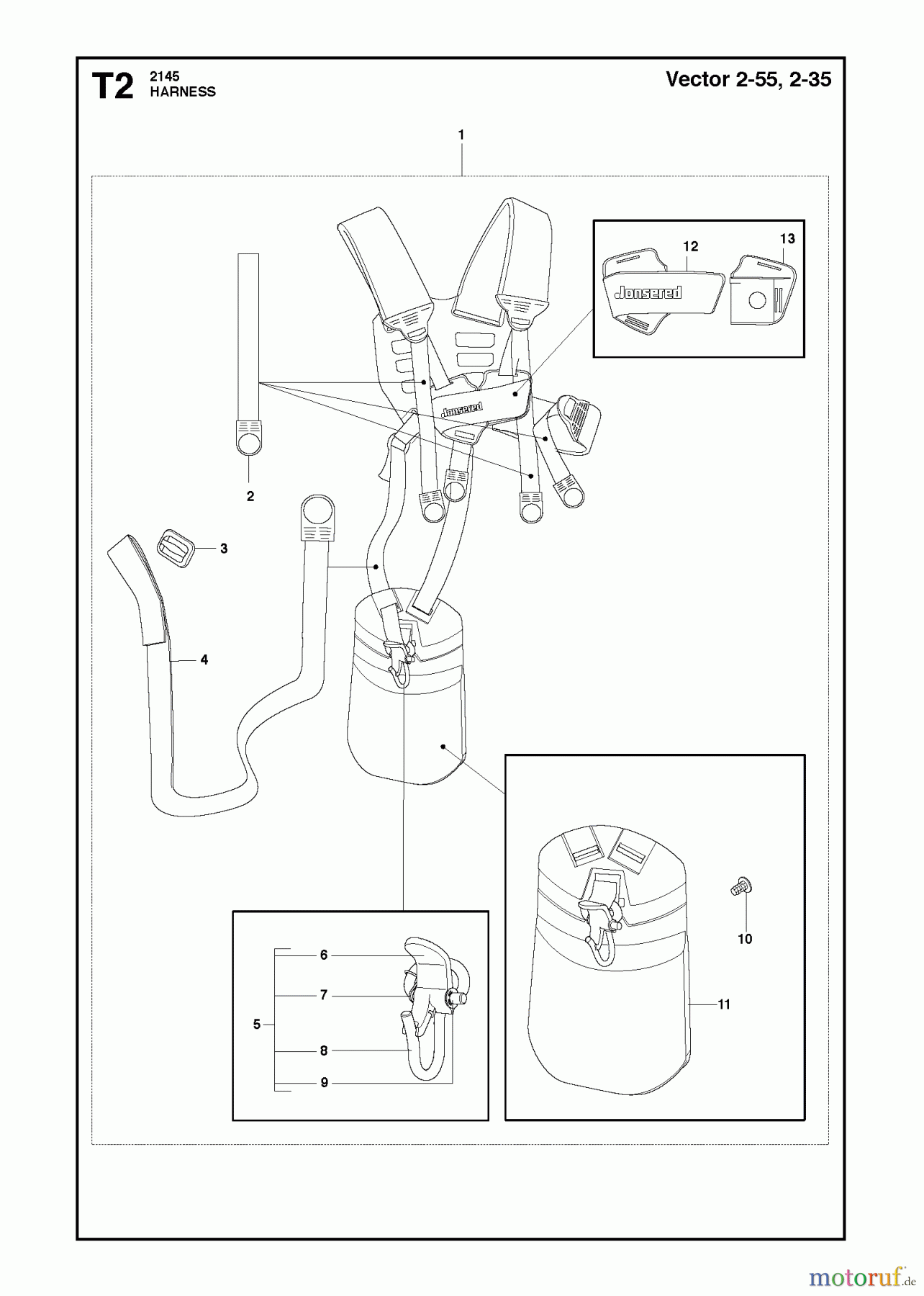 T2 2145 HARNESS

Vector 2-55, 2-35

1

12

13

Jonsered

Jonsered

2

3

4

5

6

7

8

9

10

11

motoruf.de