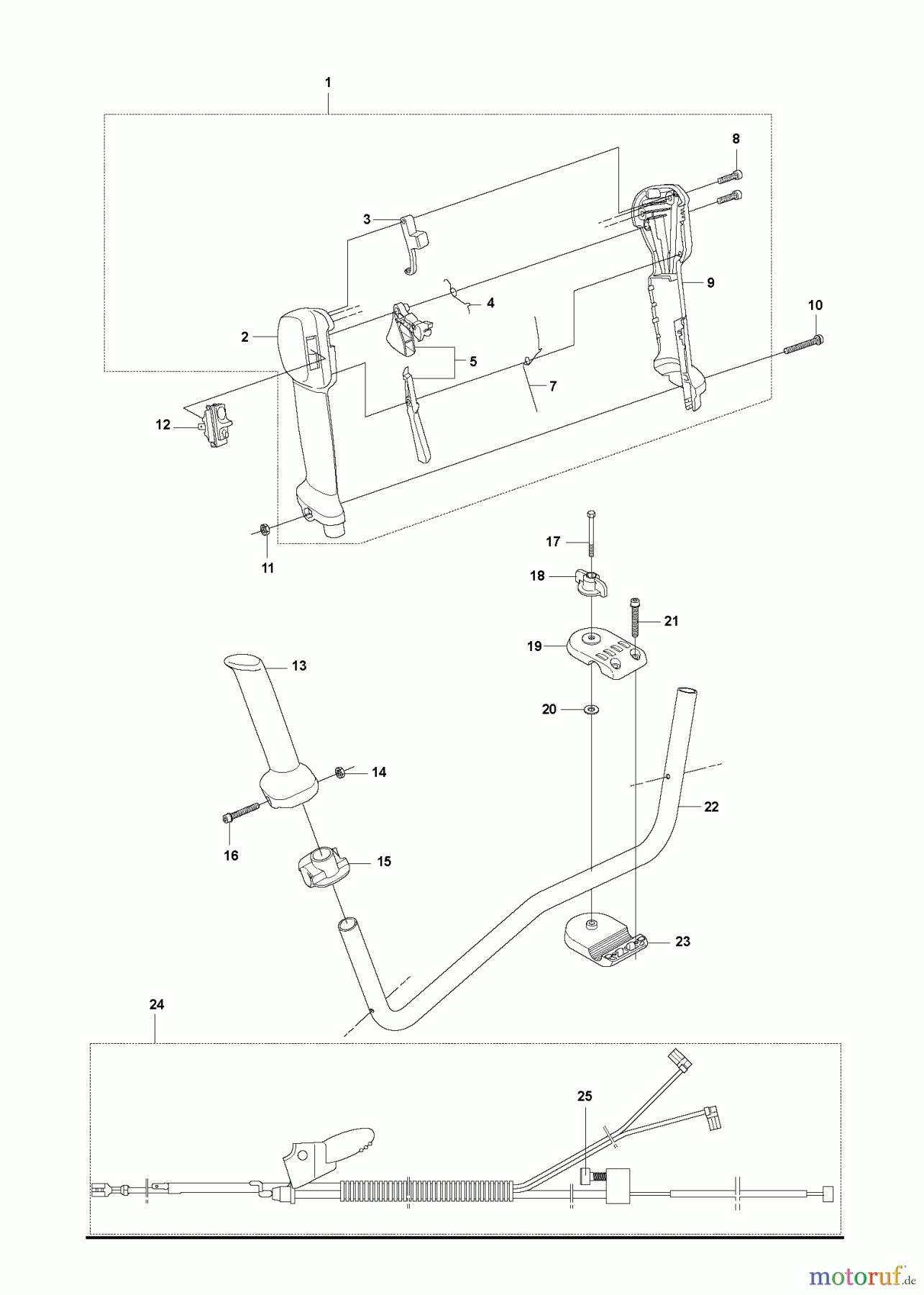 1
8
3
9
4
10
2
5
7
12
11
17
18
21
19
13
20
14
22
16
15
23
24
25
motoruf.de