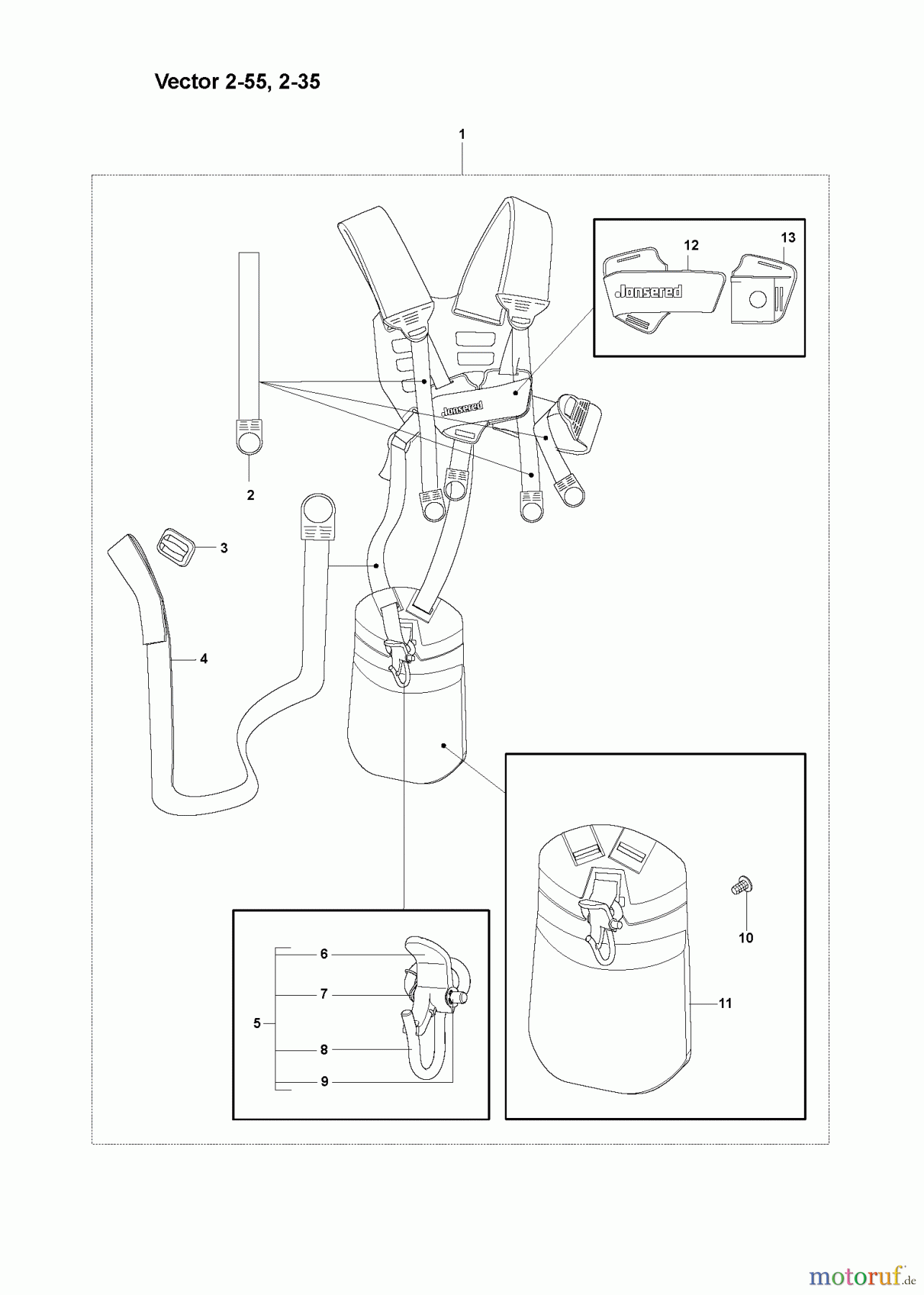 Vector 2-55, 2-35

1

12

13

Jonsered

Jonsered

2

3

4

5

6

7

8

9

10

11

motoruf.de