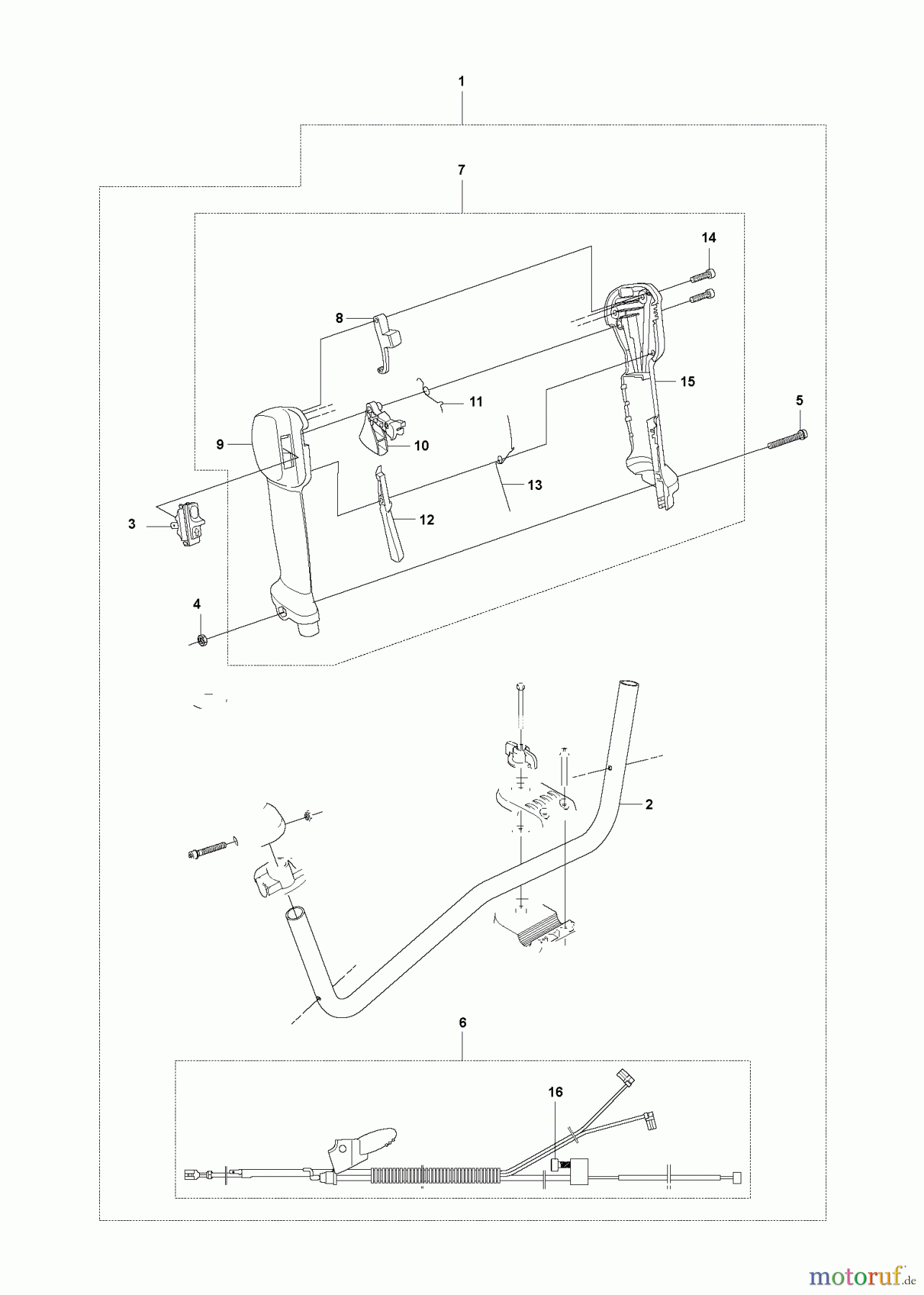 1

7

14

8

15

11

5

9

10

13

3

12

4

2

6

16

motoruf.de