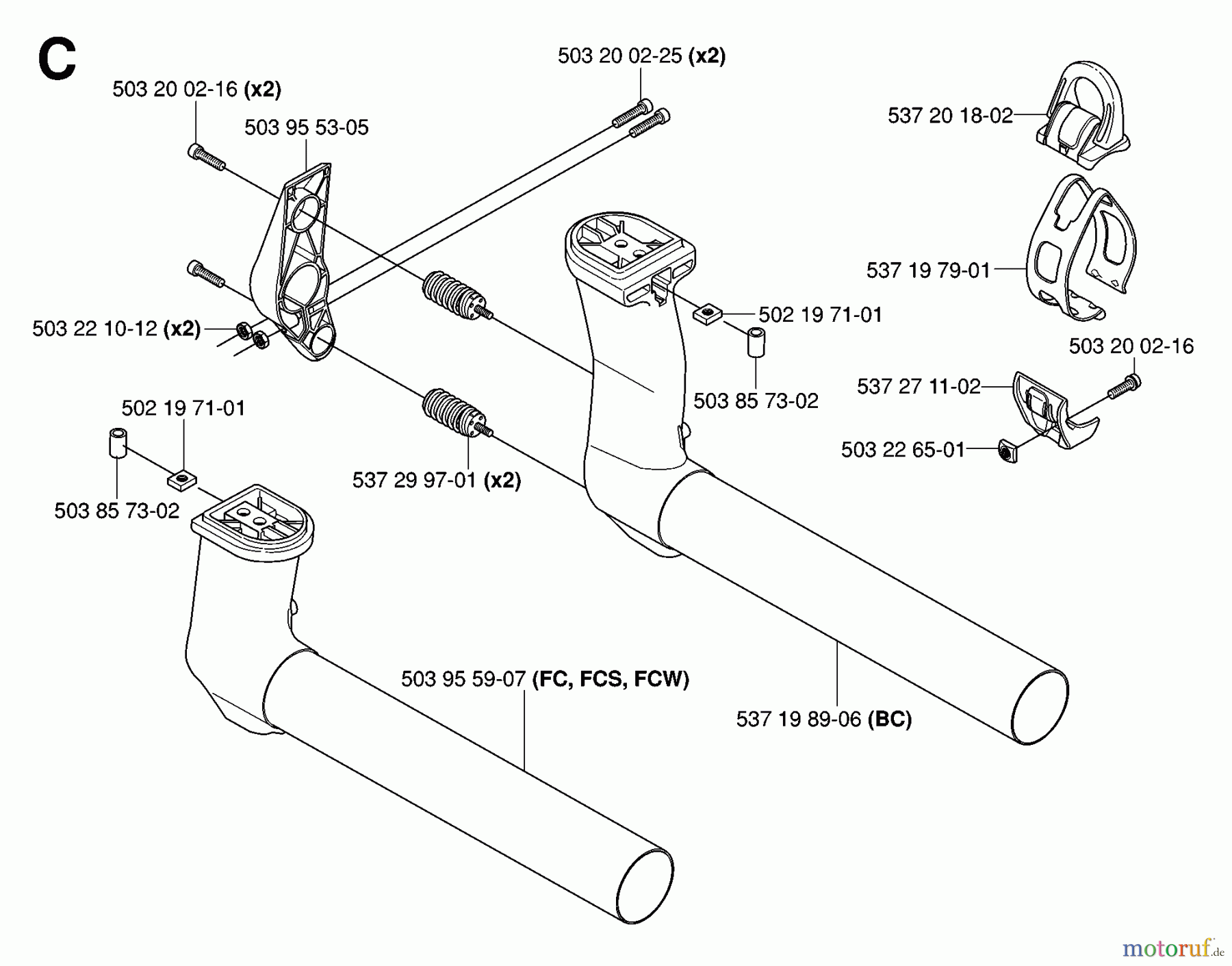 C

503 20 02-25 (x2)

503 20 02-16 (x2)

503 95 53-05

537 20 18-02

537 19 79-01

503 22 10-12 (x2)

502 19 71-01

503 20 02-16

503 85 73-02

537 27 11-02

502 19 71-01

503 22 65-01

537 29 97-01 (x2)

503 85 73-02

503 95 59-07 (FC, FCS, FCW)

537 19 89-06 (BC)

motoruf.de