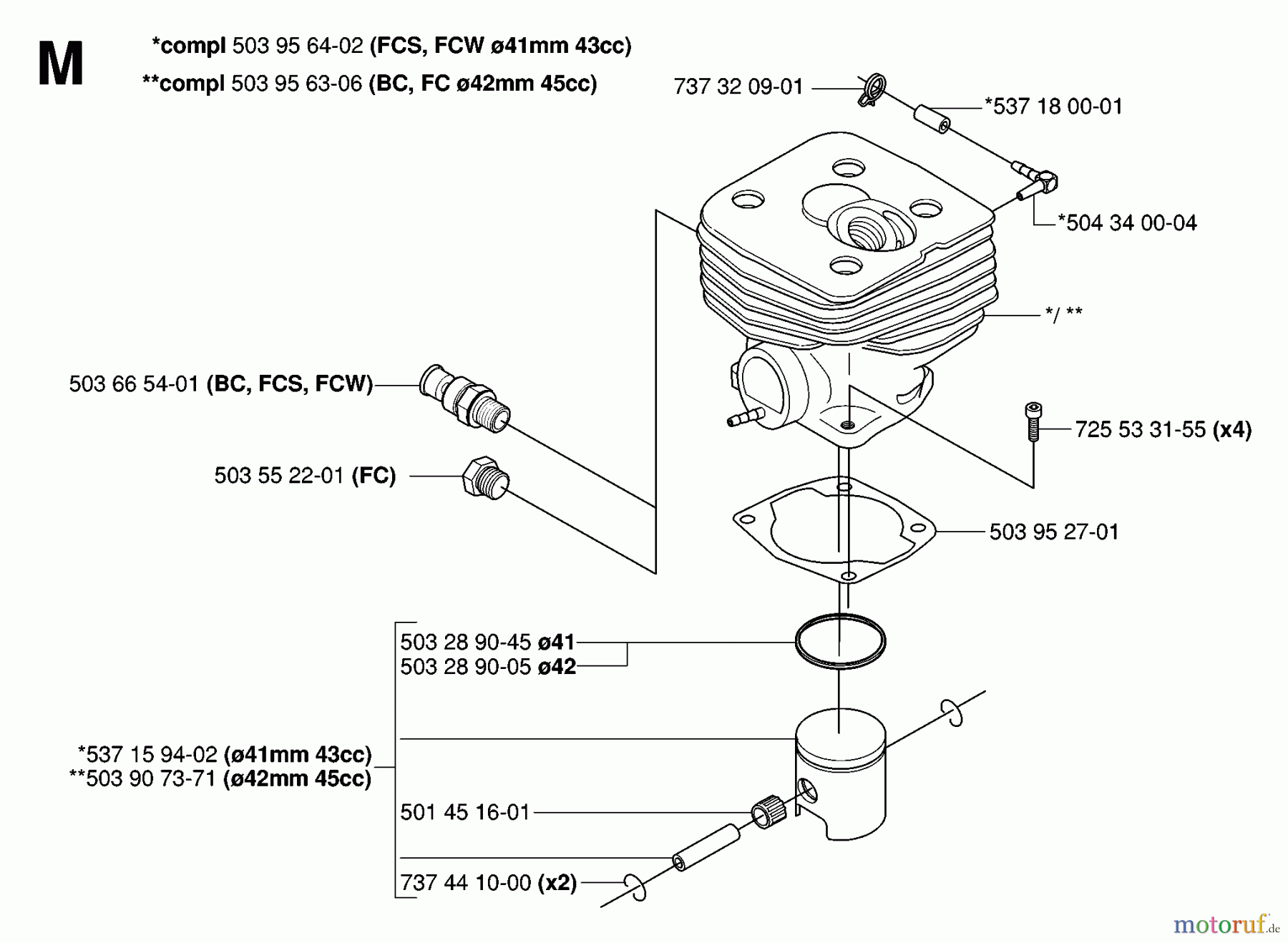 M

*compl 503 95 64-02 (FCS, FCW ø41mm 43cc)
**compl 503 95 63-06 (BC, FC ø42mm 45cc)

737 32 09-01

*537 18 00-01

*504 34 00-04

*/ **

503 66 54-01 (BC, FCS, FCW)

725 53 31-55 (x4)

503 55 22-01 (FC)

503 95 27-01

503 28 90-45 ø41
503 28 90-05 ø42

*537 15 94-02 (ø41mm 43cc)
**503 90 73-71 (ø42mm 45cc)

501 45 16-01

737 44 10-00 (x2)

motoruf.de