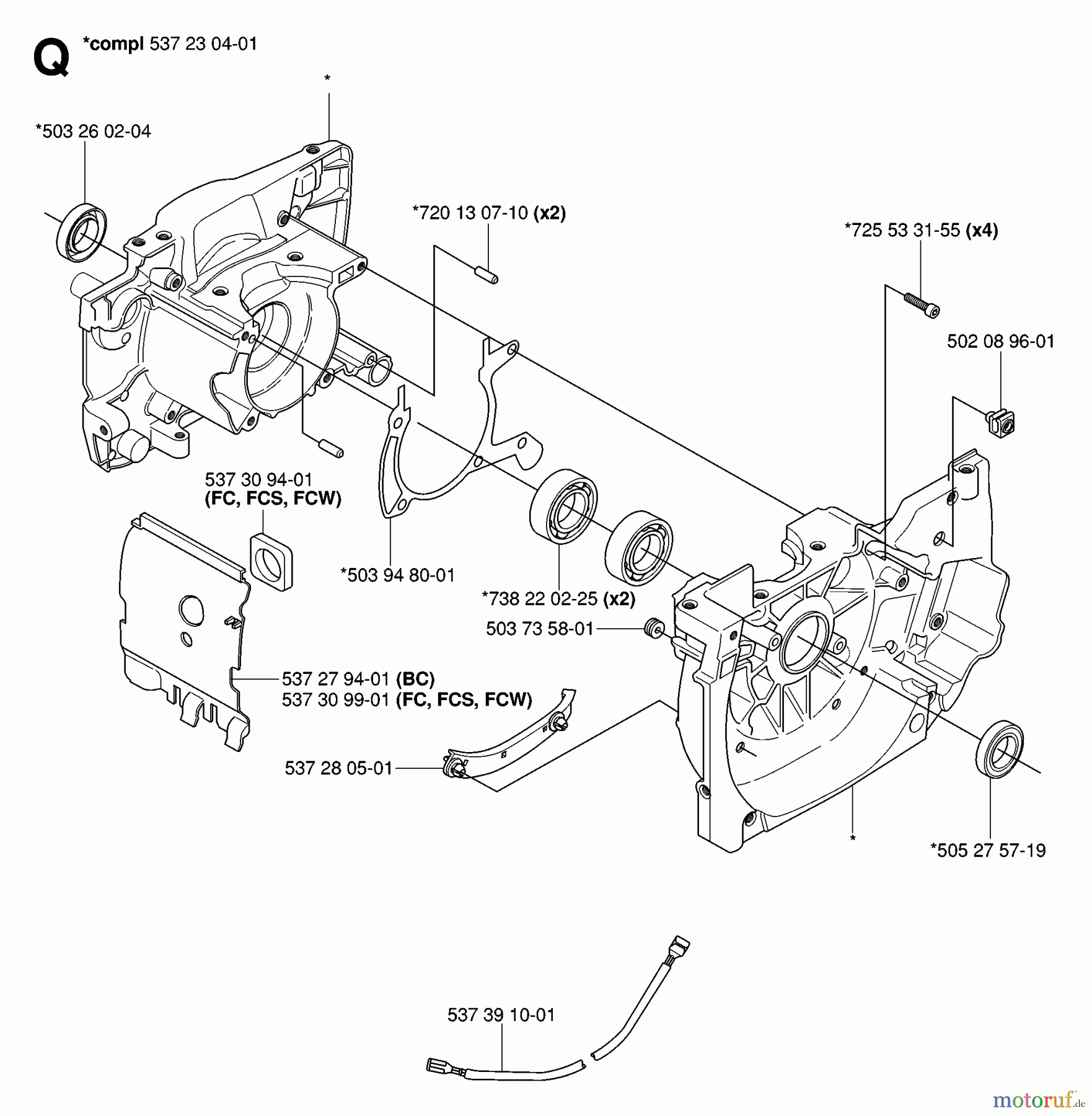 Q *compl 537 23 04-01

*

*503 26 02-04

*720 13 07-10 (x2)

*725 53 31-55 (x4)

502 08 96-01

537 30 94-01
(FC, FCS, FCW)

*503 94 80-01

*738 22 02-25 (x2)

503 73 58-01

537 27 94-01 (BC)
537 30 99-01 (FC, FCS, FCW)

537 28 05-01

*

*505 27 57-19

537 39 10-01

motoruf.de