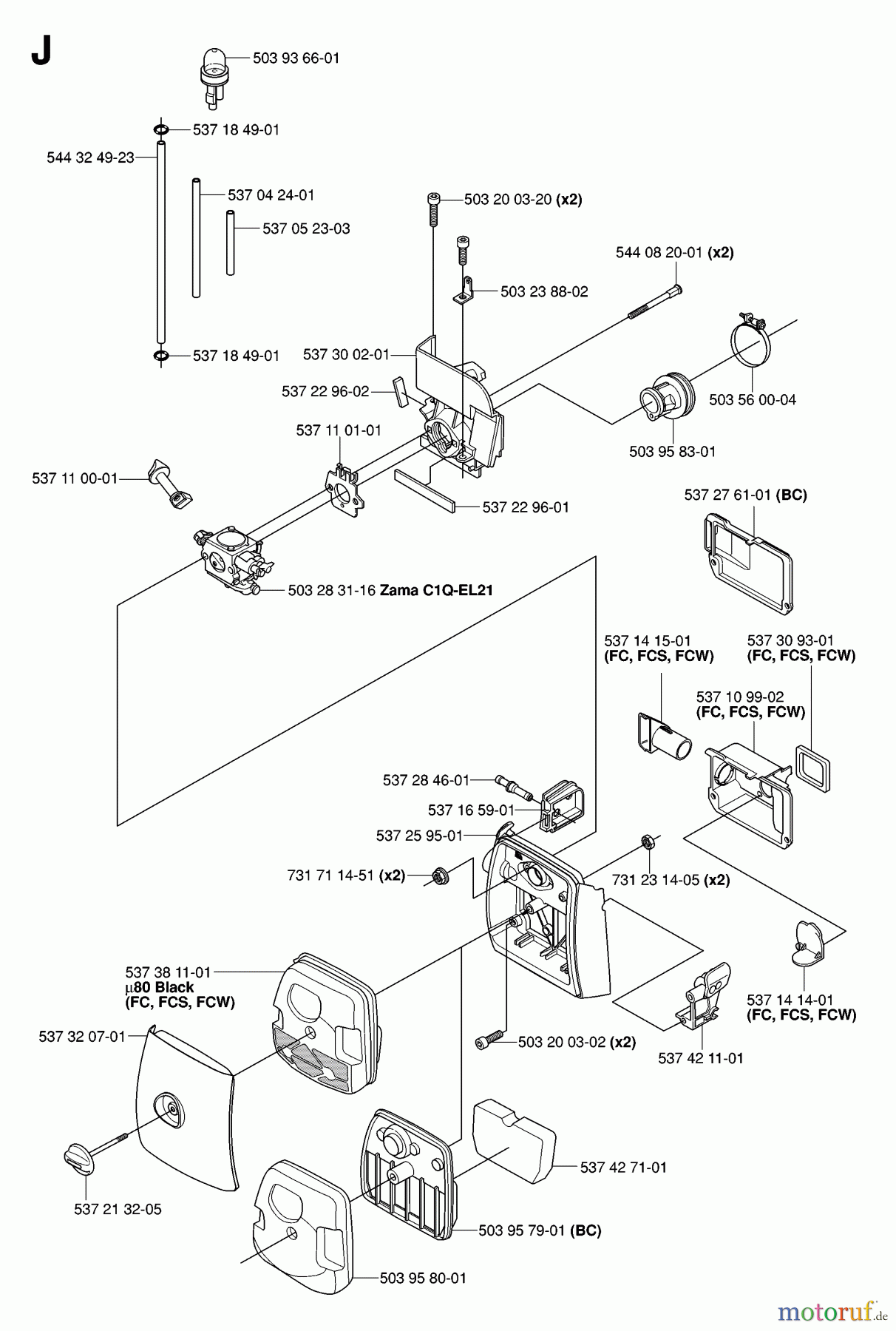 J

503 93 66-01

537 18 49-01

544 32 49-23

537 04 24-01

537 05 23-03

503 20 03-20 (x2)

544 08 20-01 (x2)

503 23 88-02

537 18 49-01

537 30 02-01

537 22 96-02

503 56 00-04

537 11 01-01

503 95 83-01

537 11 00-01

537 22 96-01

537 27 61-01 (BC)

503 28 31-16 Zama C1Q-EL21

537 14 15-01
(FC, FCS, FCW)

537 30 93-01
(FC, FCS, FCW)

537 10 99-02
(FC, FCS, FCW)

537 28 46-01

537 16 59-01

537 25 95-01

731 71 14-51 (x2)

731 23 14-05 (x2)

537 38 11-01
µ80 Black
(FC, FCS, FCW)

537 14 14-01
(FC, FCS, FCW)

537 32 07-01

503 20 03-02 (x2)

537 42 11-01

537 42 71-01

537 21 32-05

503 95 79-01 (BC)

503 95 80-01

motoruf.de