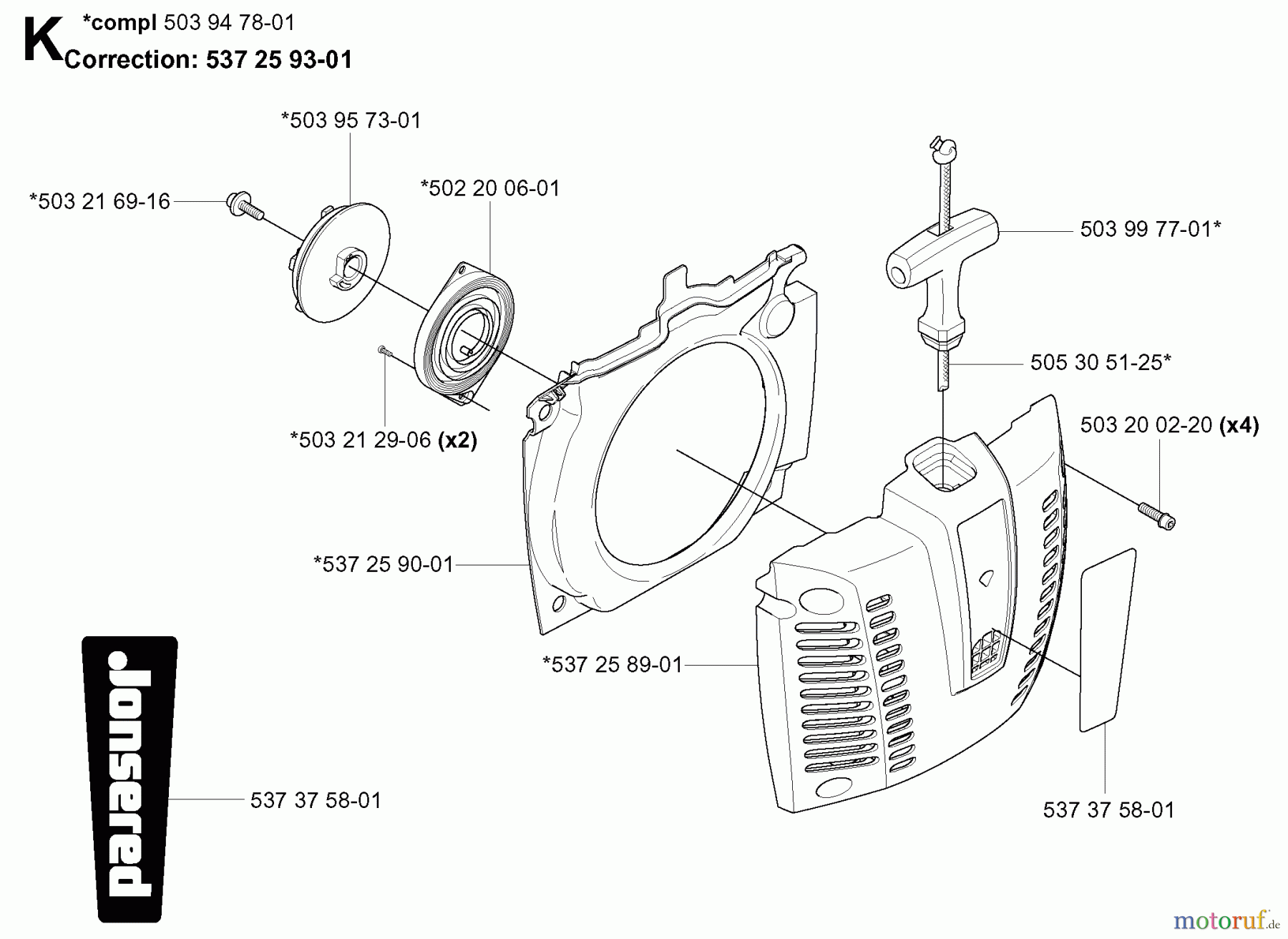 K *compl 503 94 78-01
Correction: 537 25 93-01

*503 95 73-01

*503 21 69-16

*502 20 06-01

503 99 77-01*

505 30 51-25*

*503 21 29-06 (x2)

503 20 02-20 (x4)

*537 25 90-01

*537 25 89-01

Jonsered

537 37 58-01

537 37 58-01

motoruf.de