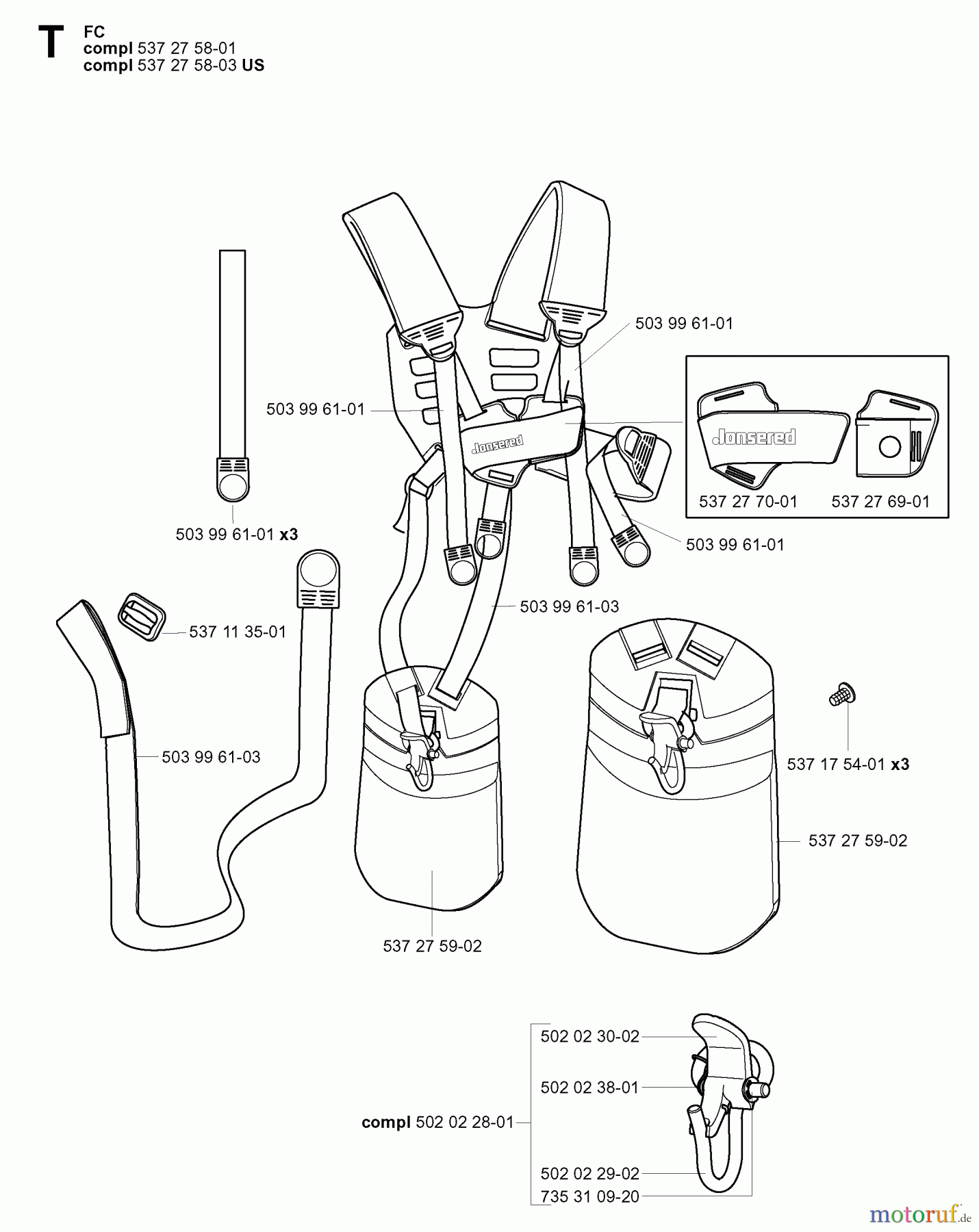 T

FC
compl 537 27 58-01
compl 537 27 58-03 US

503 99 61-01

503 99 61-01

Jonsered

Jonsered

537 27 70-01

537 27 69-01

503 99 61-01 x3

503 99 61-01

503 99 61-03

537 11 35-01

503 99 61-03

537 17 54-01 x3

537 27 59-02

537 27 59-02

502 02 30-02

502 02 38-01

compl 502 02 28-01

502 02 29-02

735 31 09-20

motoruf.de