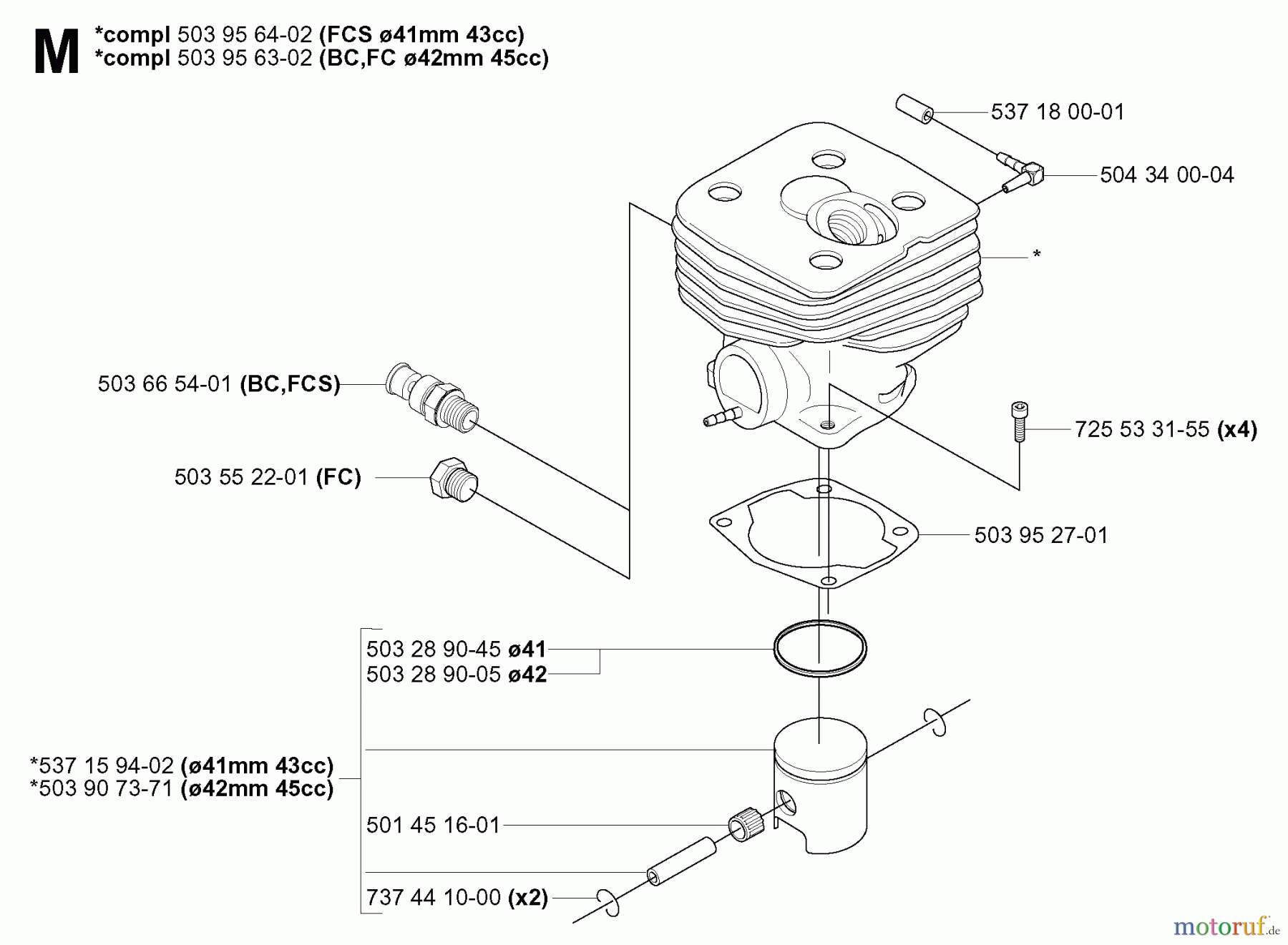 M *compl 503 95 64-02 (FCS ø41mm 43cc)
*compl 503 95 63-02 (BC,FC ø42mm 45cc)

537 18 00-01

504 34 00-04

*

503 66 54-01 (BC,FCS)

725 53 31-55 (x4)

503 55 22-01 (FC)

503 95 27-01

503 28 90-45 ø41
503 28 90-05 ø42

*537 15 94-02 (ø41mm 43cc)
*503 90 73-71 (ø42mm 45cc)

501 45 16-01

737 44 10-00 (x2)

motoruf.de