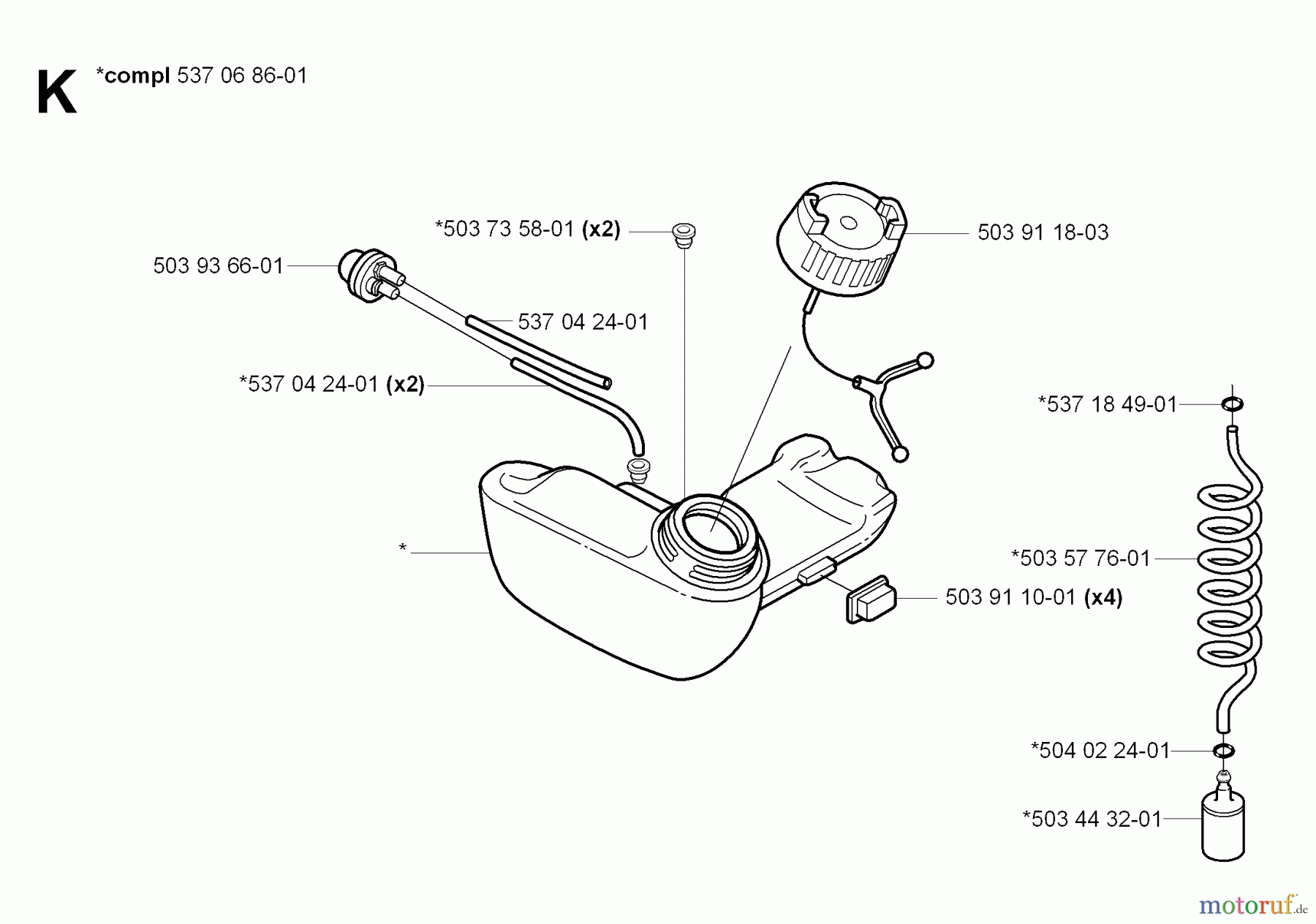 K *compl 537 06 86-01

*503 73 58-01 (x2)

503 91 18-03

503 93 66-01

537 04 24-01

*537 04 24-01 (x2)

*537 18 49-01

*

*503 57 76-01

503 91 10-01 (x4)

*504 02 24-01

*503 44 32-01

motoruf.de