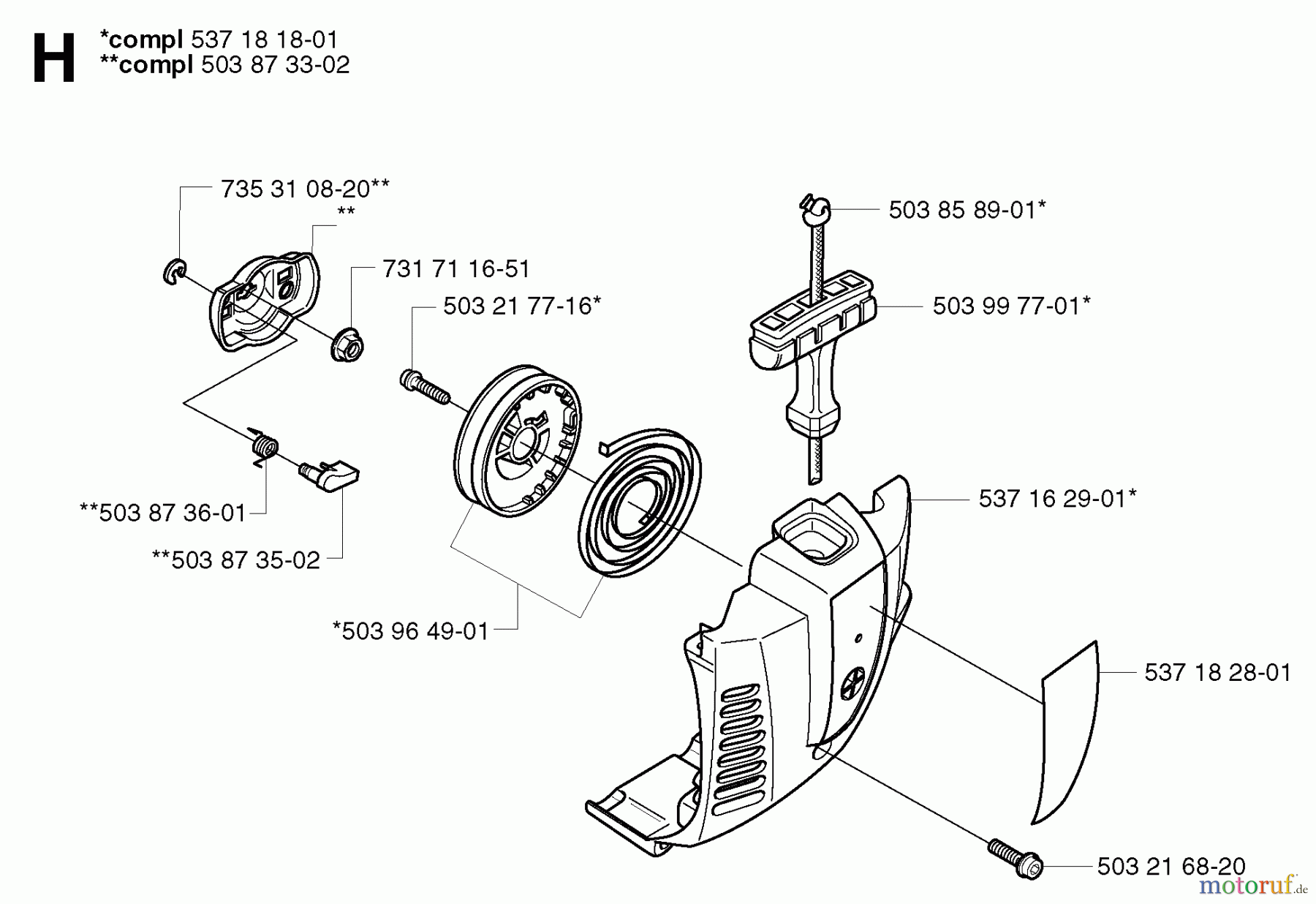 H *compl 537 18 18-01
**compl 503 87 33-02

735 31 08-20**
**
731 71 16-51
503 21 77-16*
503 85 89-01*
503 99 77-01*
**503 87 36-01
**503 87 35-02
537 16 29-01*
*503 96 49-01
537 18 28-01
503 21 68-20

motoruf.de