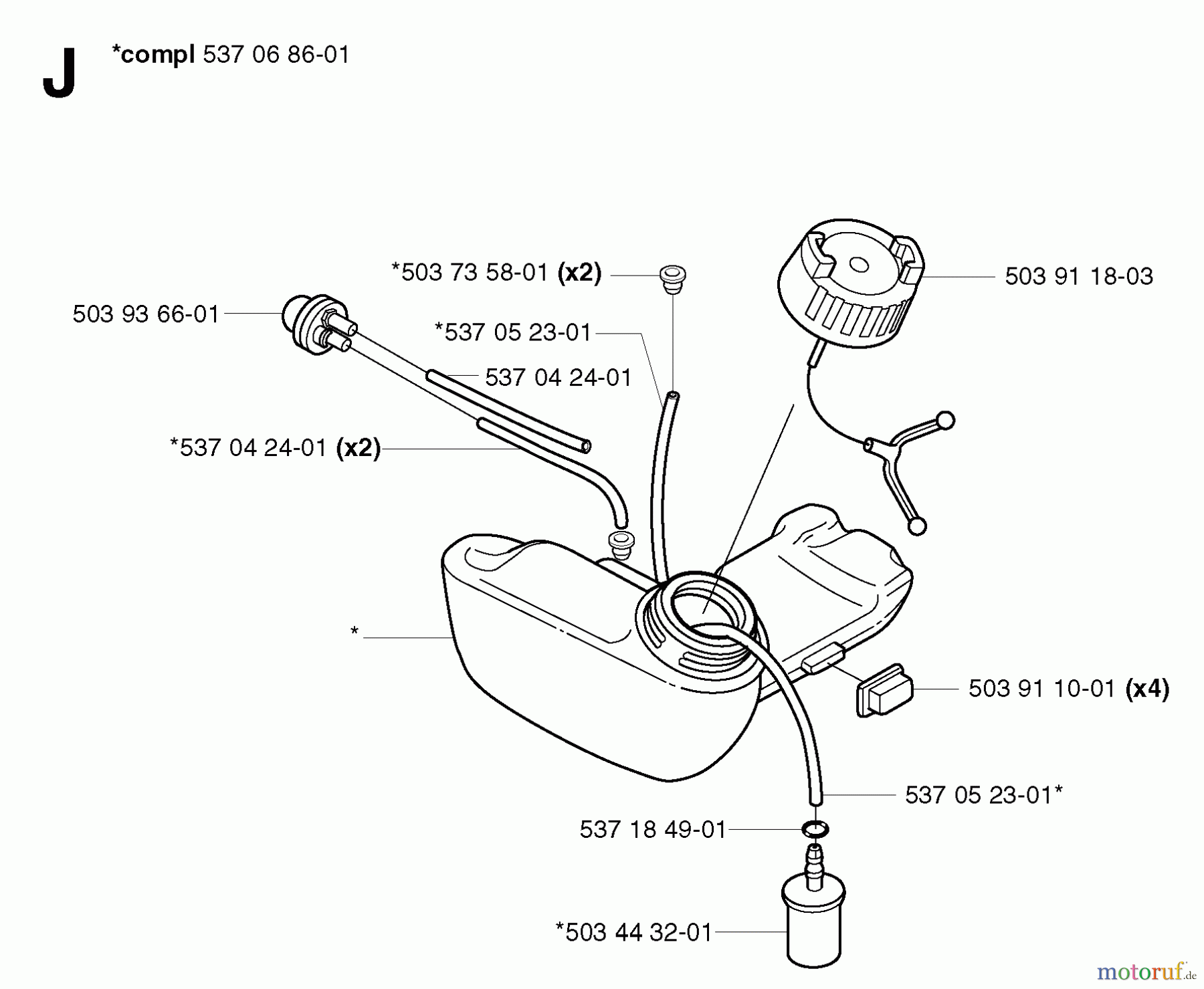 J

*compl 537 06 86-01

*503 73 58-01 (x2)

503 91 18-03

503 93 66-01

*537 05 23-01

537 04 24-01

*537 04 24-01 (x2)

*

503 91 10-01 (x4)

537 05 23-01*

537 18 49-01

*503 44 32-01

motoruf.de