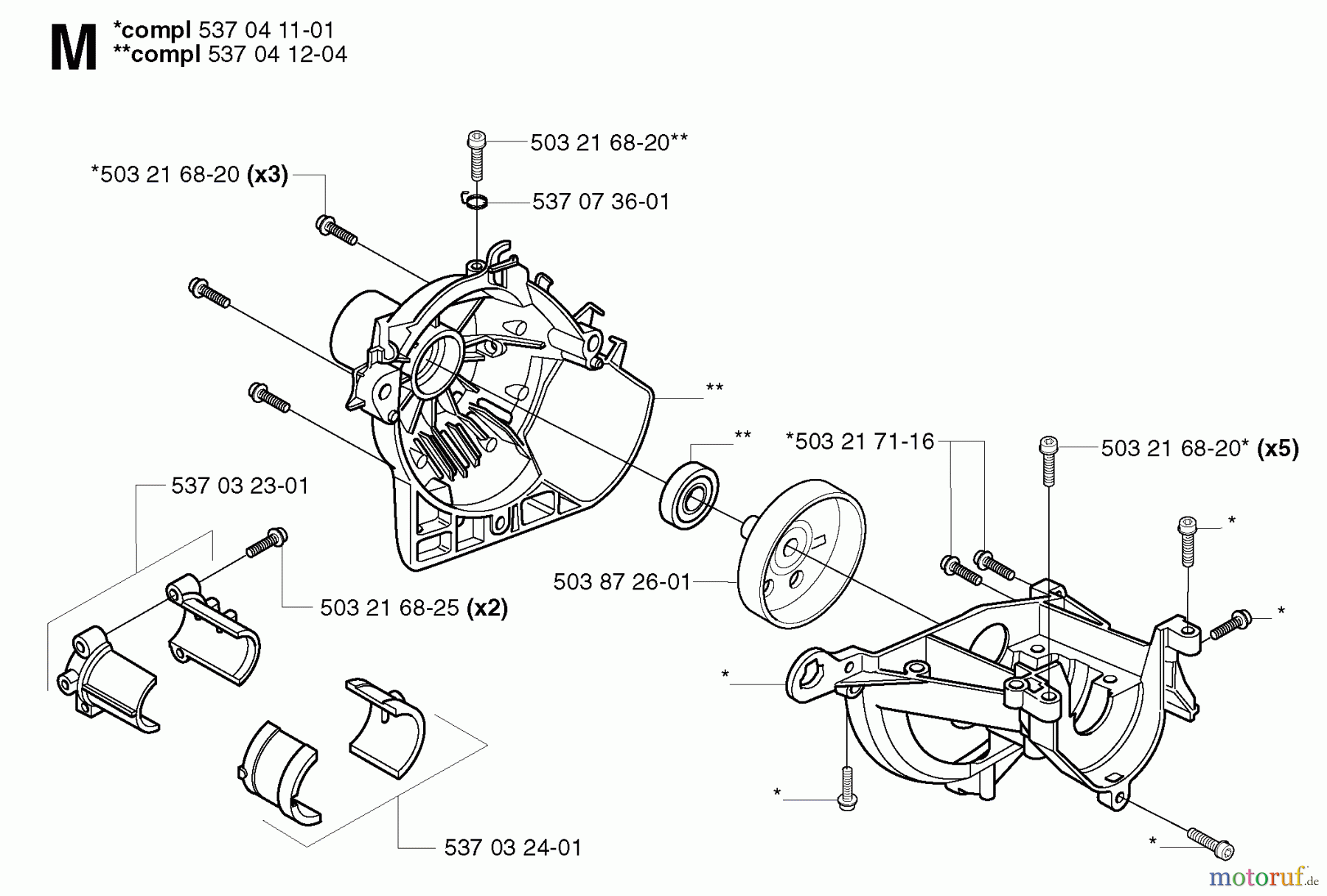 M *compl 537 04 11-01
**compl 537 04 12-04

503 21 68-20**

*503 21 68-20 (x3)

537 07 36-01

**

**

*503 21 71-16

503 21 68-20* (x5)

537 03 23-01

*

503 87 26-01

503 21 68-25 (x2)

*

*

*

537 03 24-01

*

motoruf.de