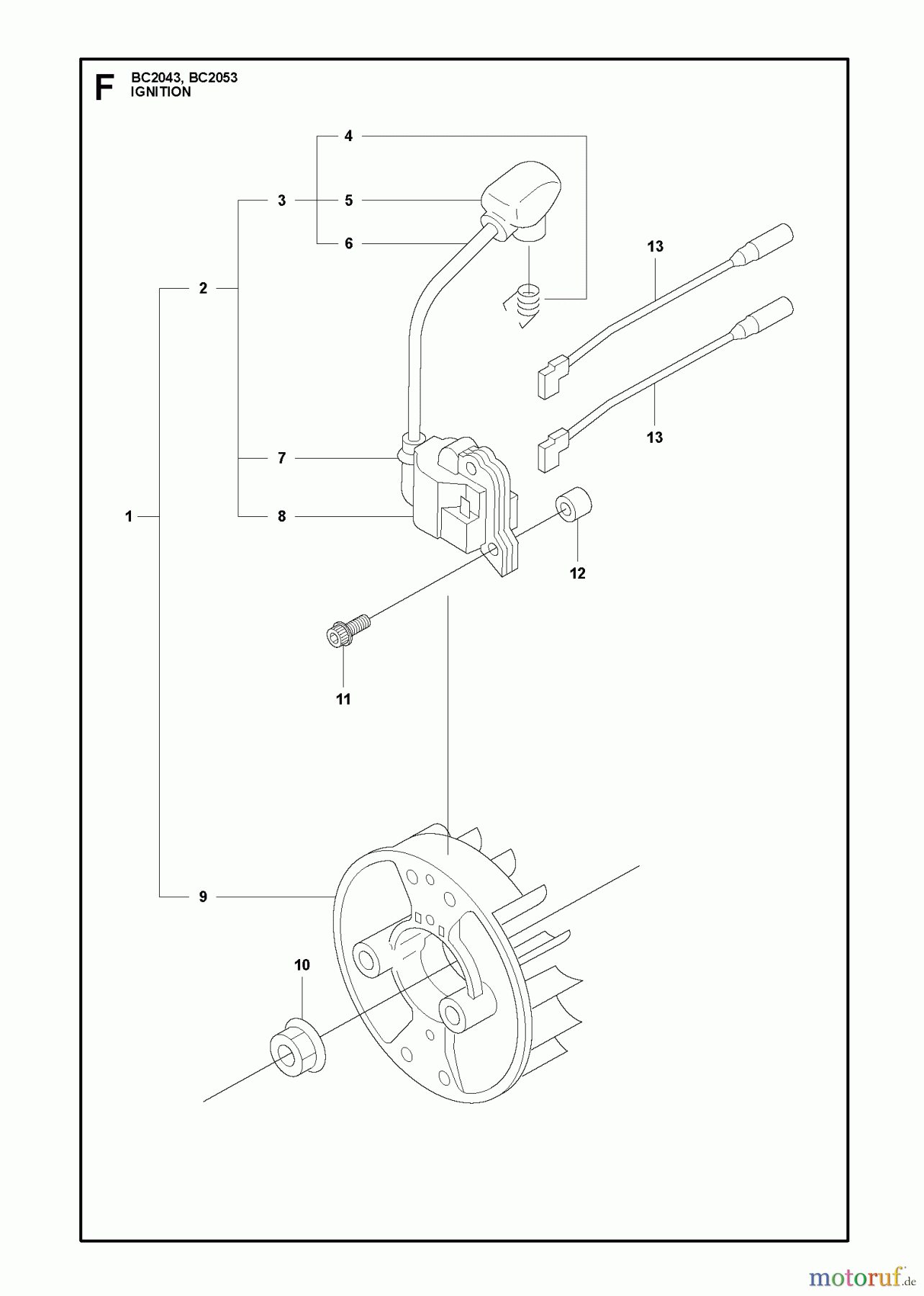 F BC2043, BC2053
IGNITION

4
3
5
6
13
2
13
7
1
8
12
11
9
10

motoruf.de