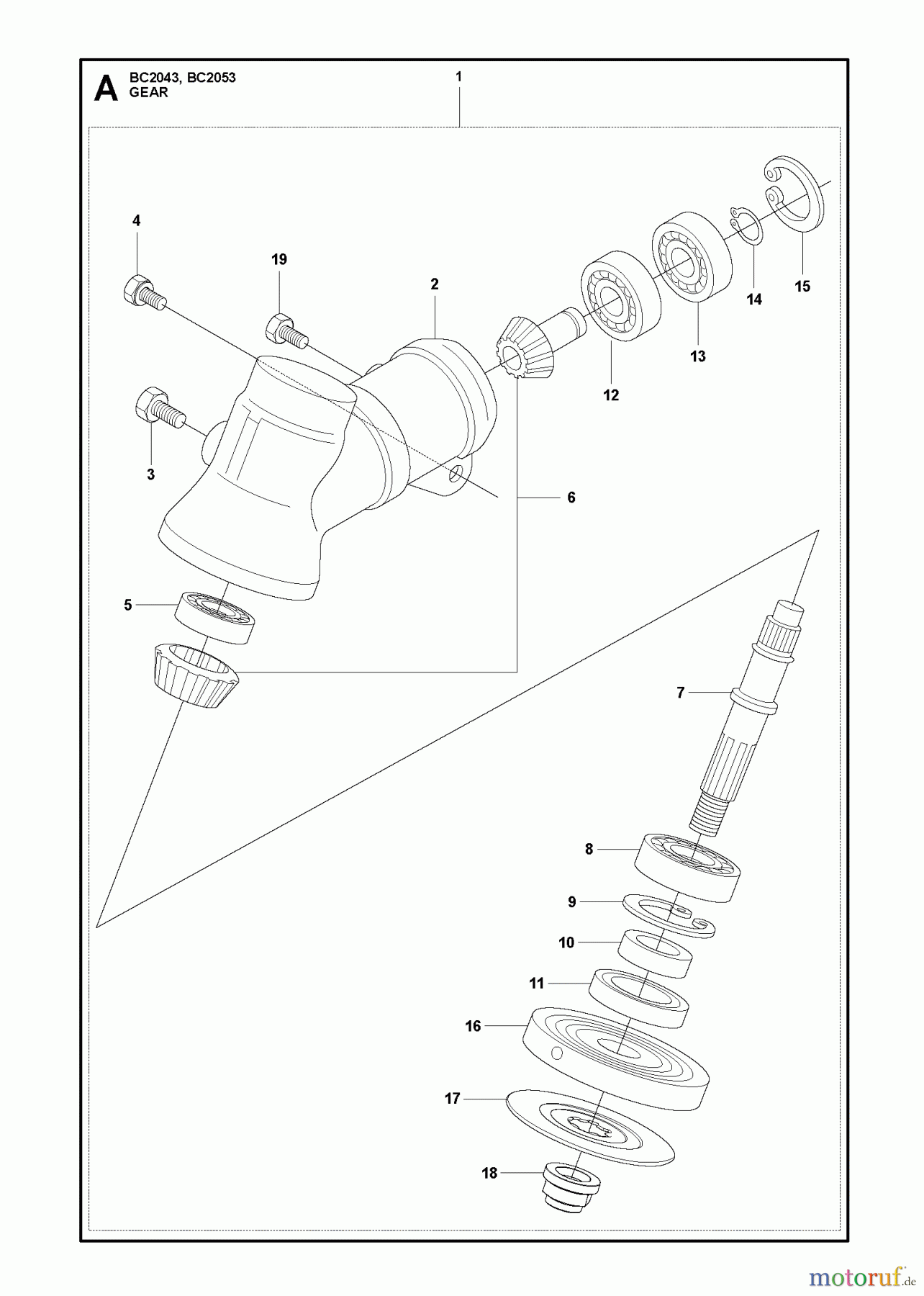 A BC2043, BC2053
GEAR

1

4

19

2

15

14

13

12

3

6

5

7

8

9

10

11

16

17

18

motoruf.de