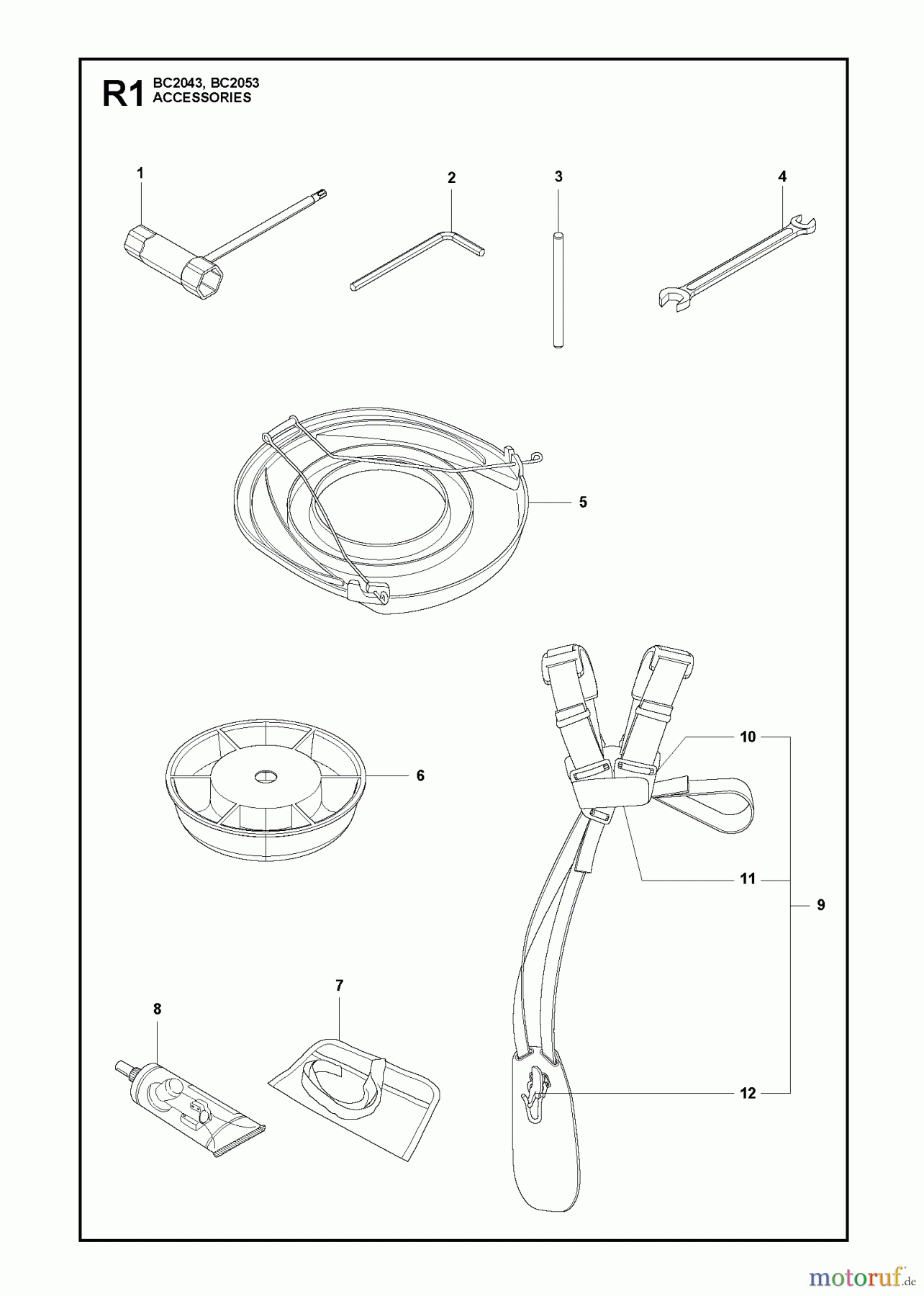 R1 BC2043, BC2053
ACCESSORIES

1
2
3
4
5
6
10
11
9
7
8
12

motoruf.de