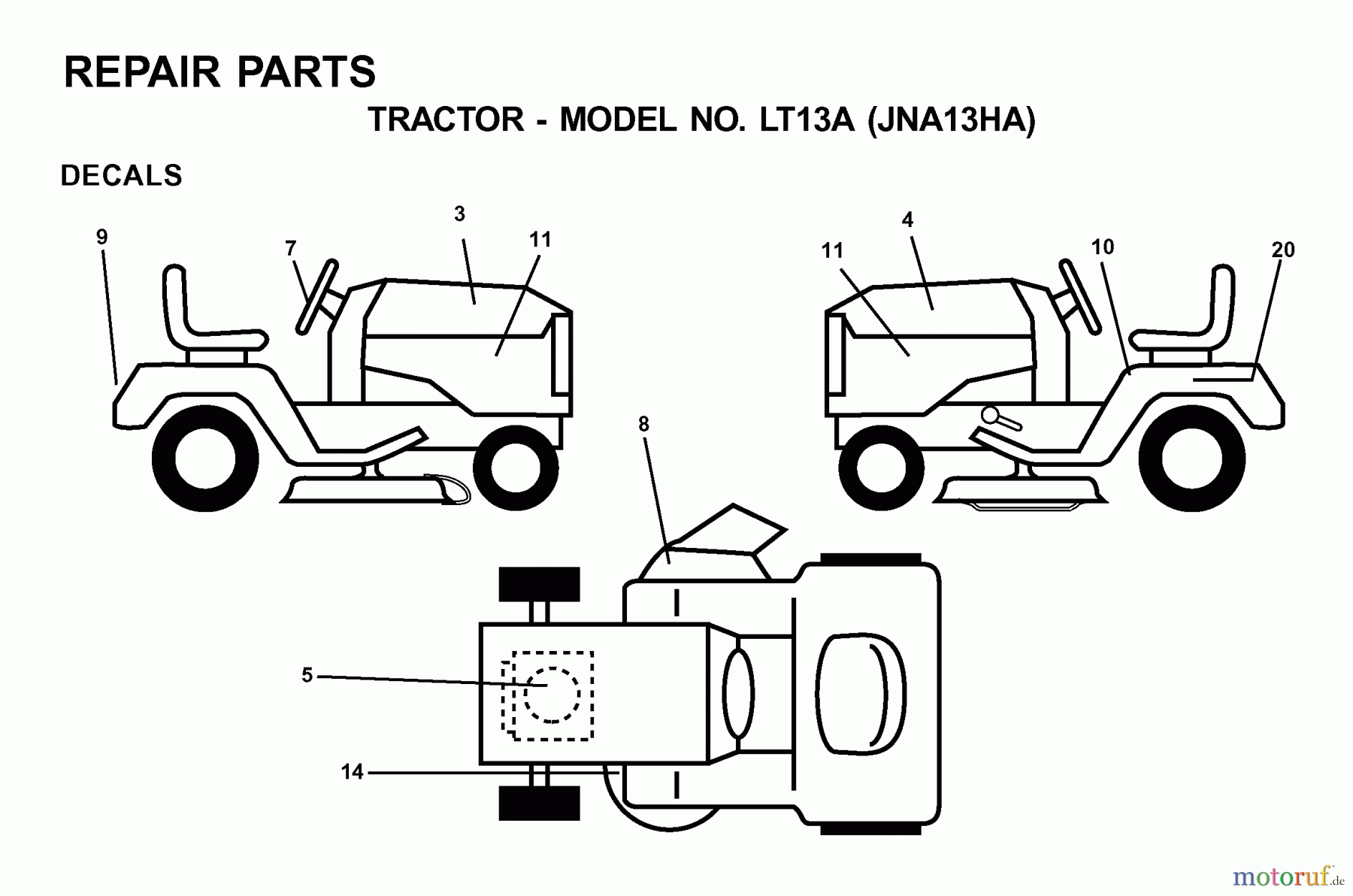 REPAIR PARTS

TRACTOR - MODEL NO. LT13A (JNA13HA)

DECALS

9
7
3
11
11
4
10
20
8
5
14

motoruf.de