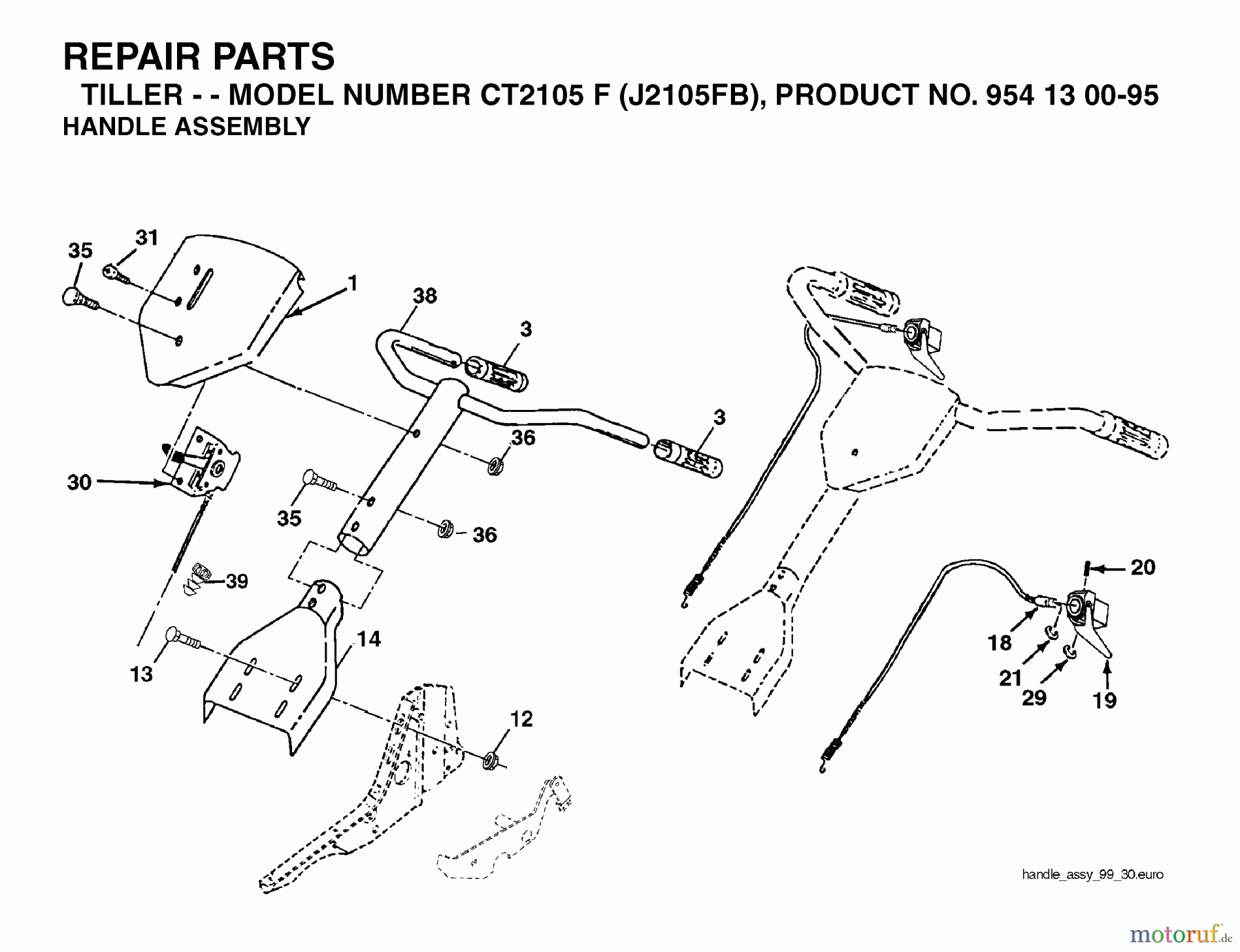 REPAIR PARTS
TILLER - - MODEL NUMBER CT2105 F (J2105FB), PRODUCT NO. 954 13 00-95
HANDLE ASSEMBLY

35
31
1
38
3
3
36
30
35
36
39
14
13
12
20
18
21
29
19

handle_assy_99_30.euro

motoruf.de