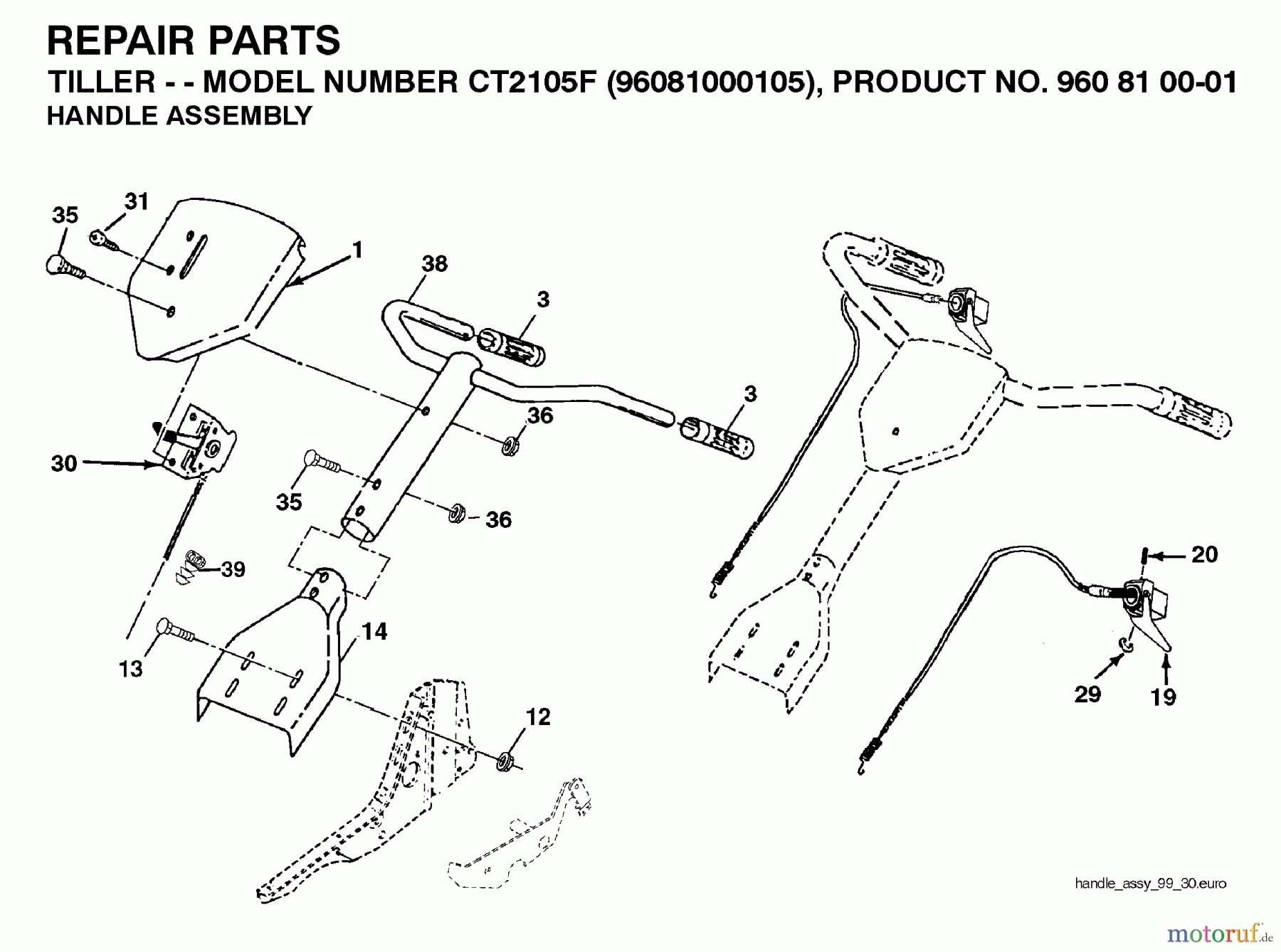 REPAIR PARTS
TILLER - - MODEL NUMBER CT2105F (96081000105), PRODUCT NO. 960 81 00-01
HANDLE ASSEMBLY

35
31
1
38
3
3
36
30
35
36
39
14
13
12
20
29
19

handle_assy_99_30.euro

motoruf.de