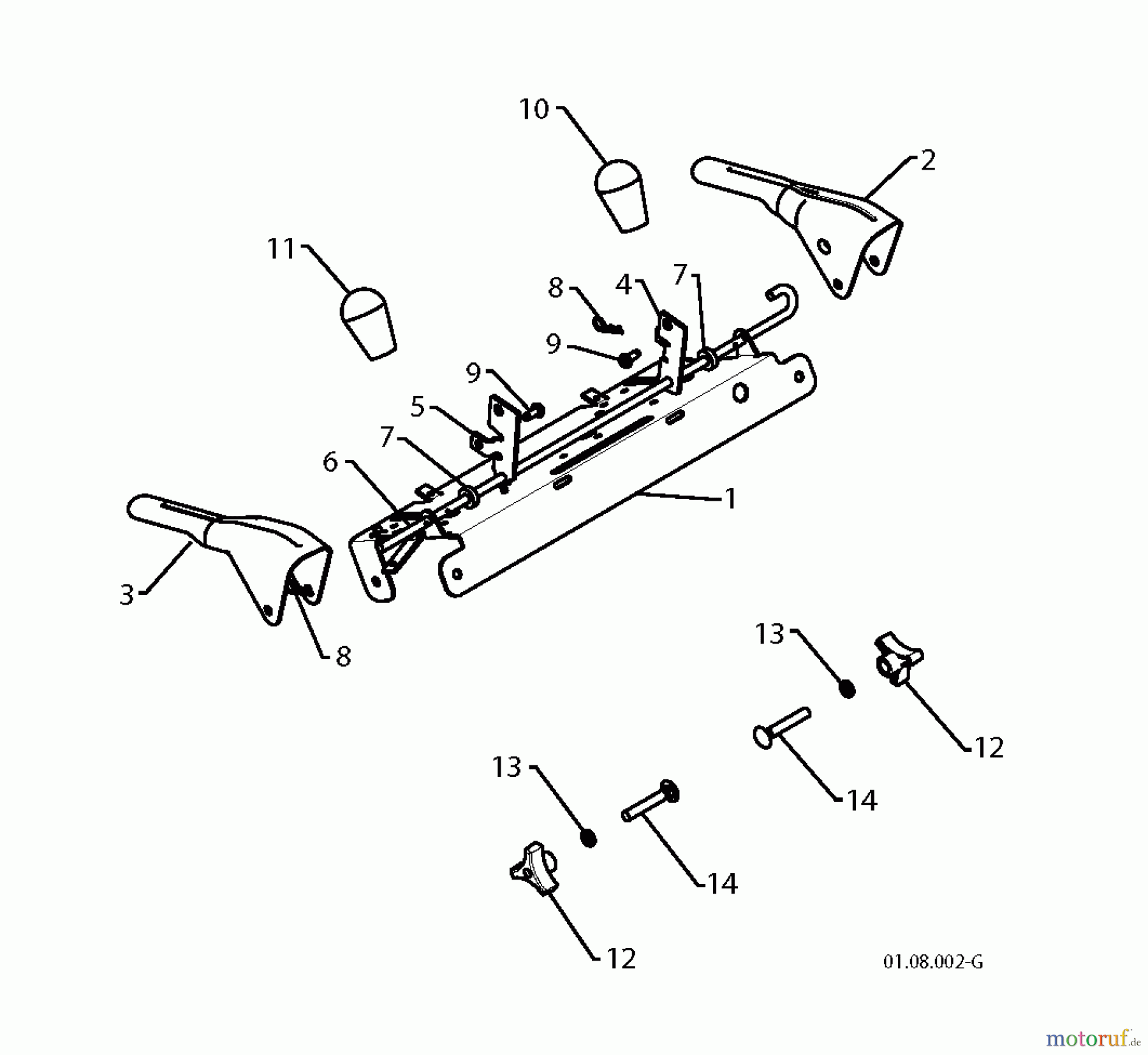 10
2
11
8
4
7
9
9
5
7
6
1
3
8
13
12
14
13
14
12
01.08.002-G
motoruf.de